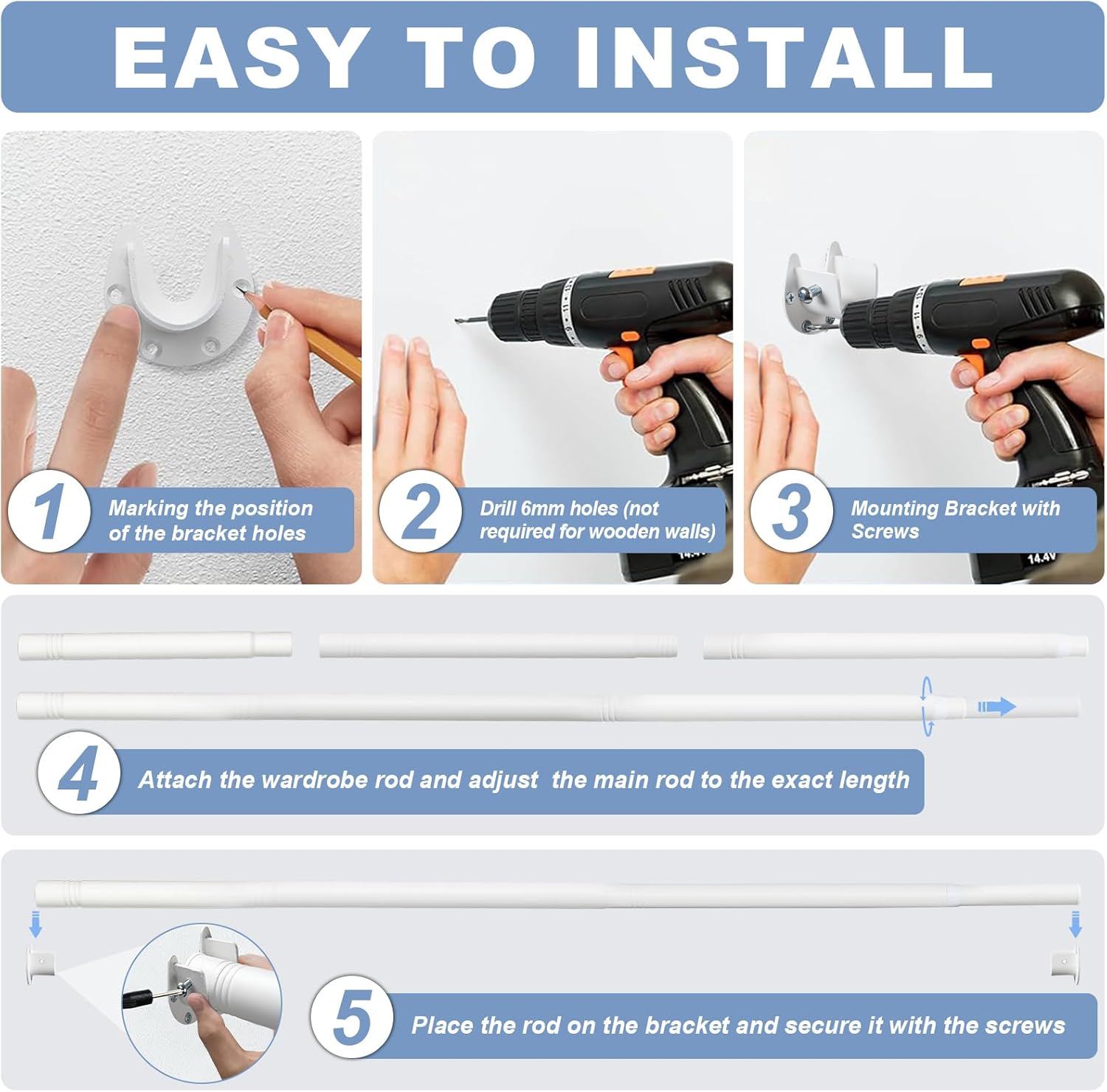 EASY TO INSTALL

1 Marking the position of the bracket holes

2 Drill 6mm holes (not required for wooden walls)

3 Mounting Bracket with Screws

14.4V

4 Attach the wardrobe rod and adjust the main rod to the exact length

5 Place the rod on the bracket and secure it with the screws