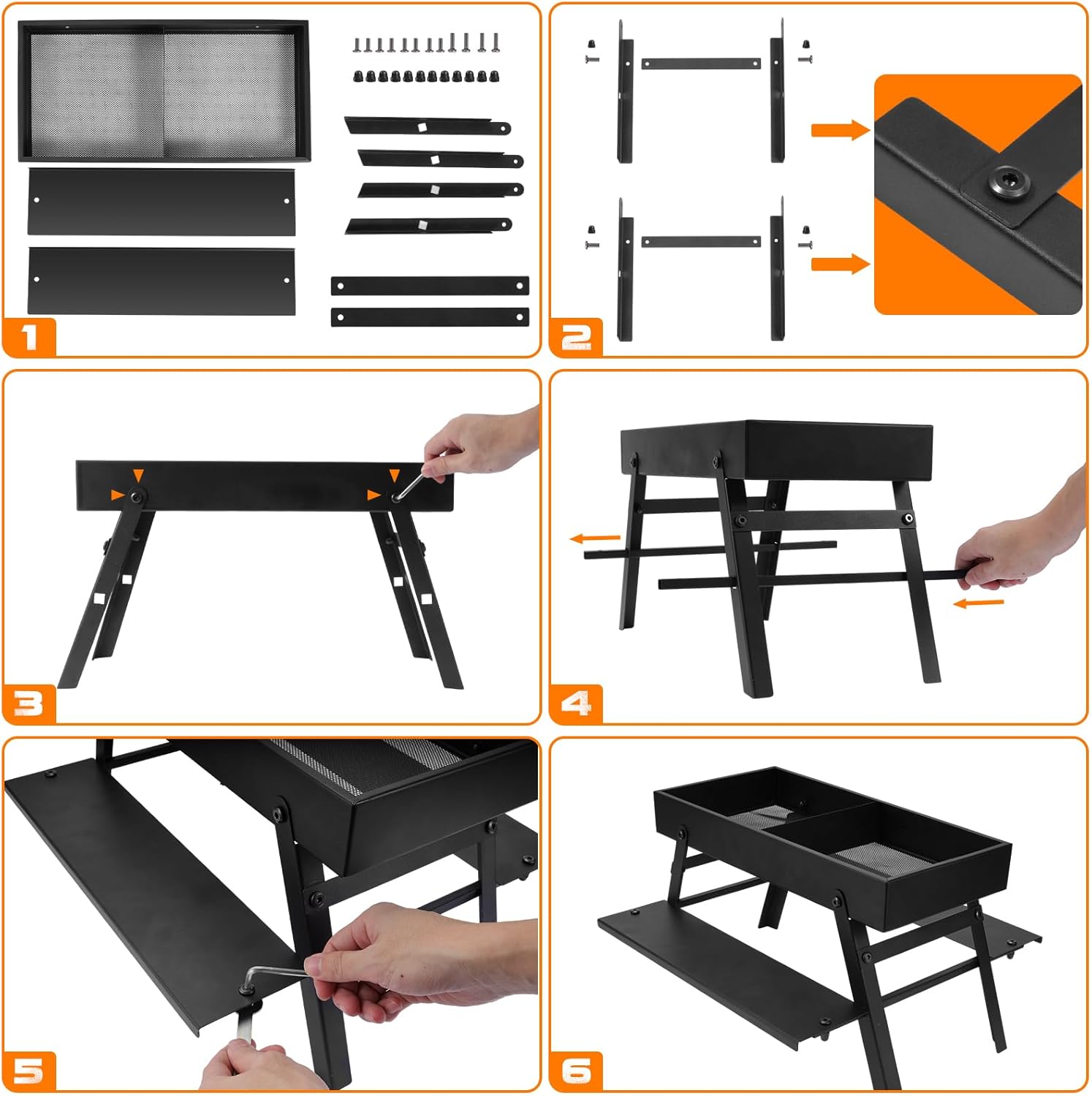 1

2

3

4

5

6