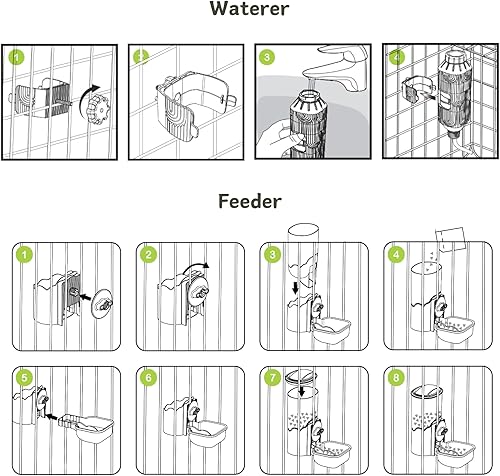 Waterer

1

1

3

4

Feeder

1

2

3

4

5

6

7

8