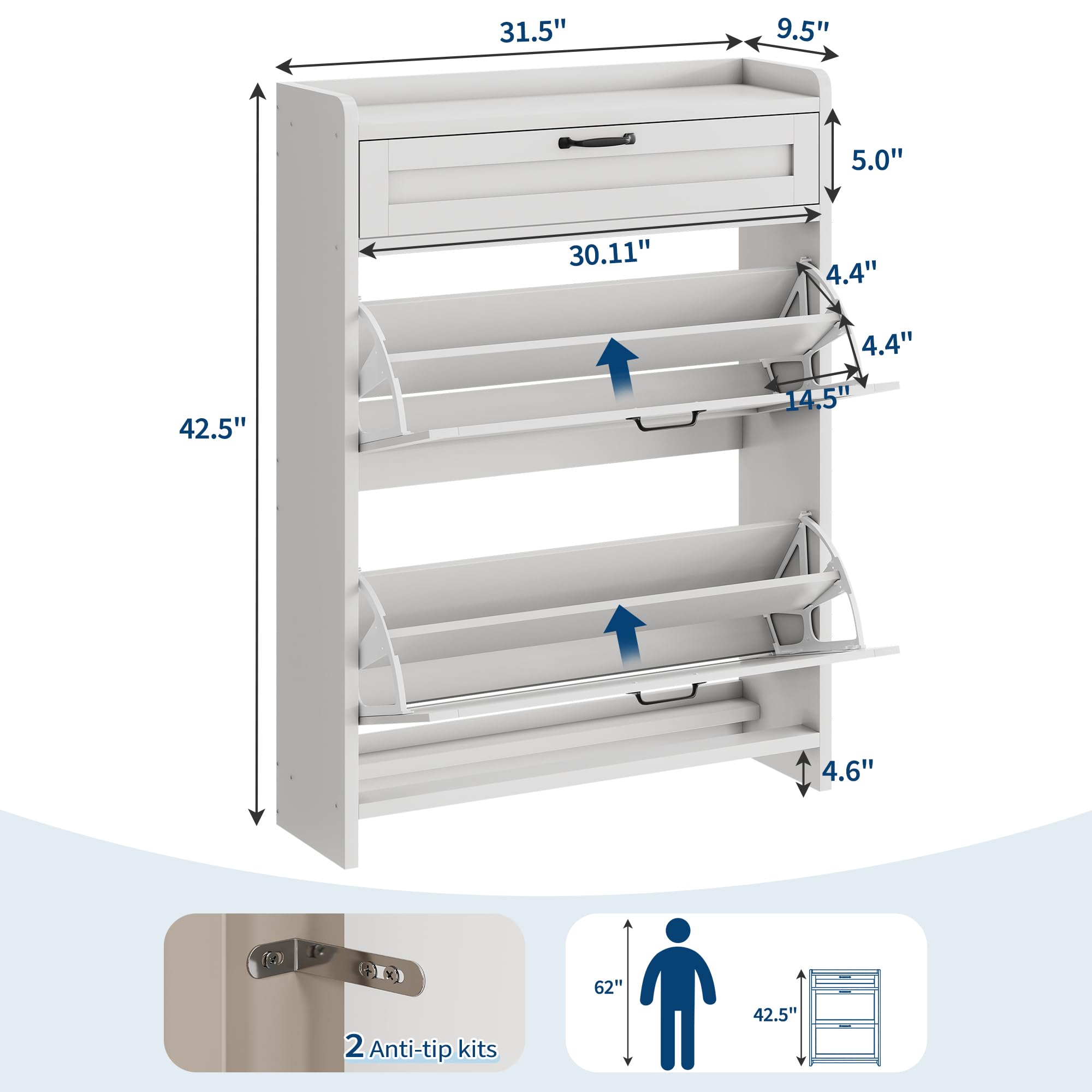 31.5"
9.5"
5.0"
30.11"
4.4"
4.4"
14.5"
42.5"
4.6"

2 Anti-tip kits

62"
42.5"