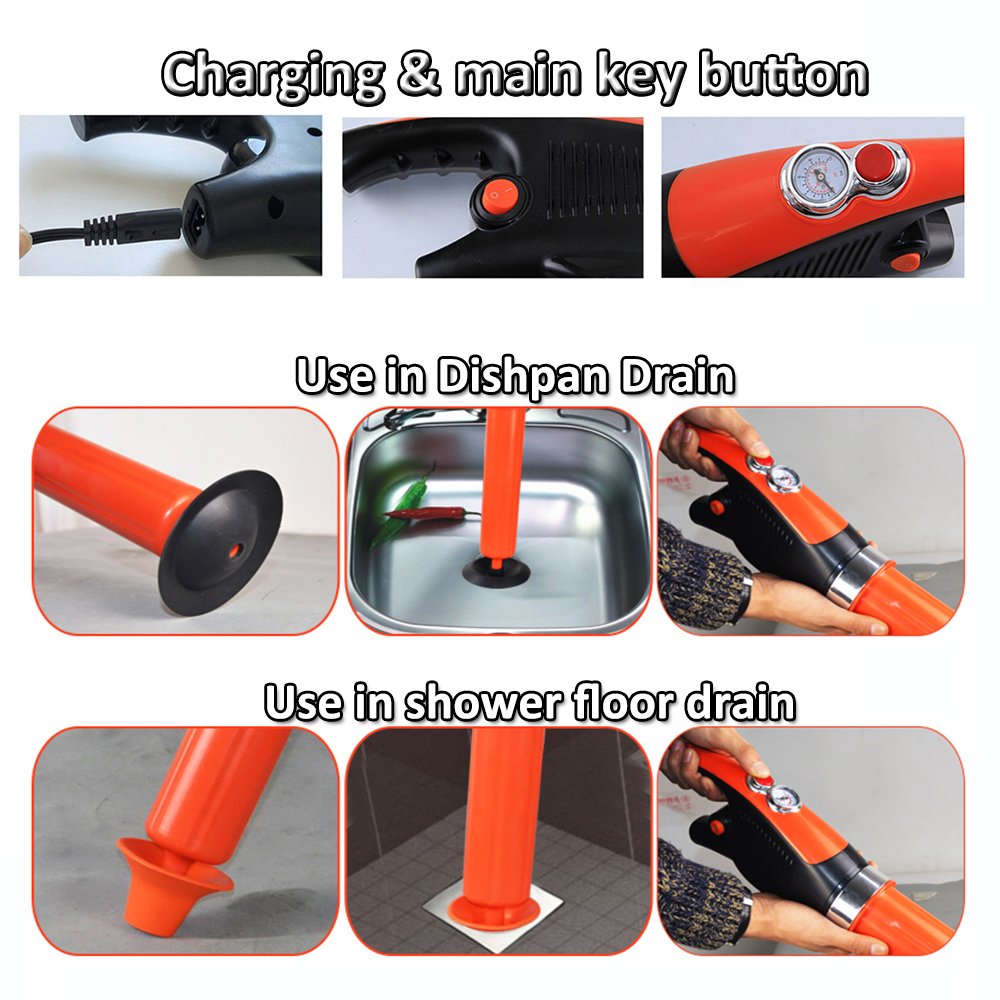 Charging & main key button

Use in Dishpan Drain

Use in shower floor drain