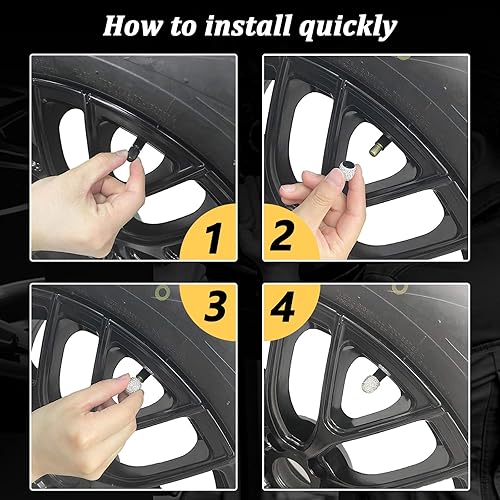 How to install quickly

1

2

3

4