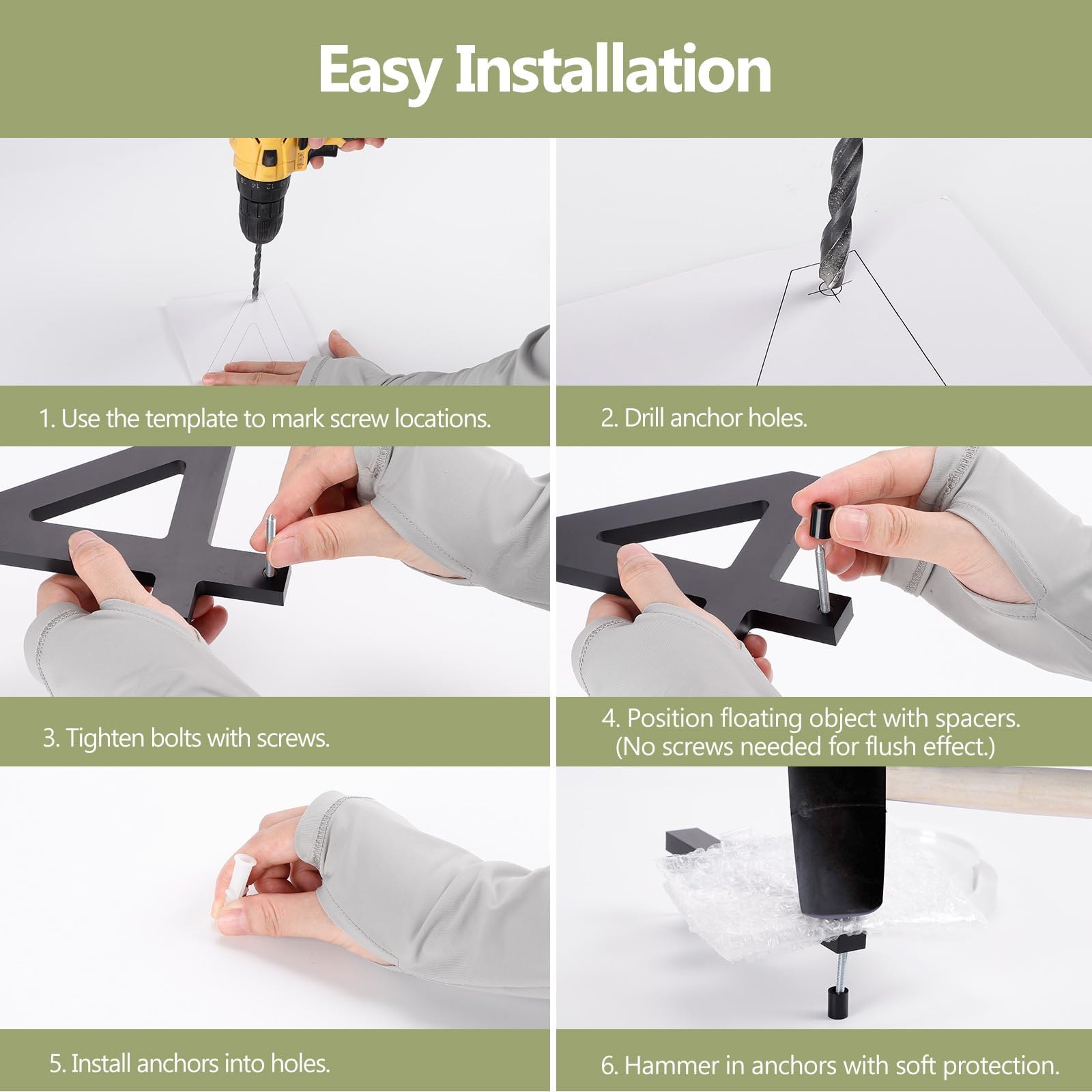 Easy Installation

1. Use the template to mark screw locations.

2. Drill anchor holes.

3. Tighten bolts with screws.

4. Position floating object with spacers. (No screws needed for flush effect.)

5. Install anchors into holes.

6. Hammer in anchors with soft protection.