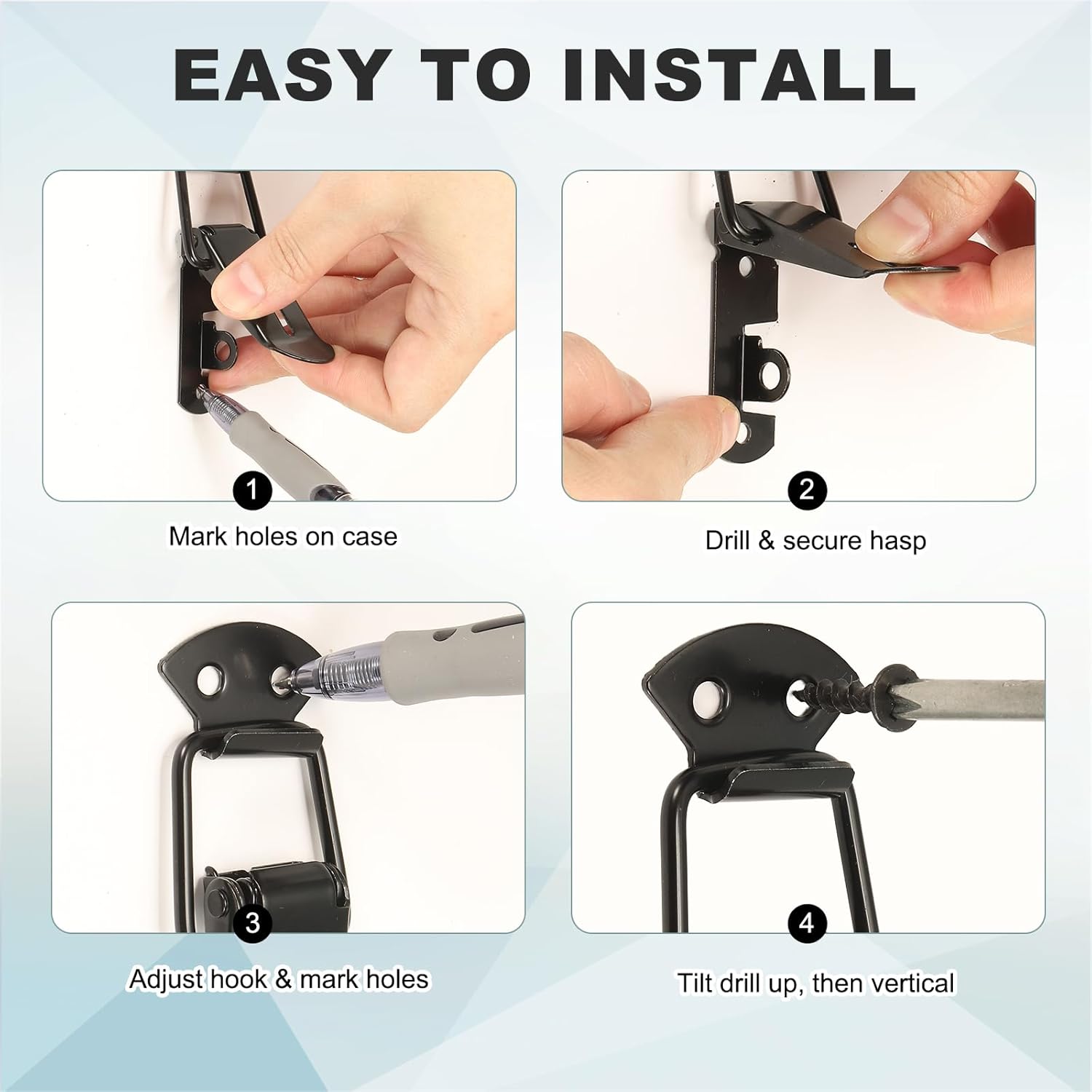 EASY TO INSTALL

1

Mark holes on case

2

Drill & secure hasp

3

Adjust hook & mark holes

4

Tilt drill up, then vertical