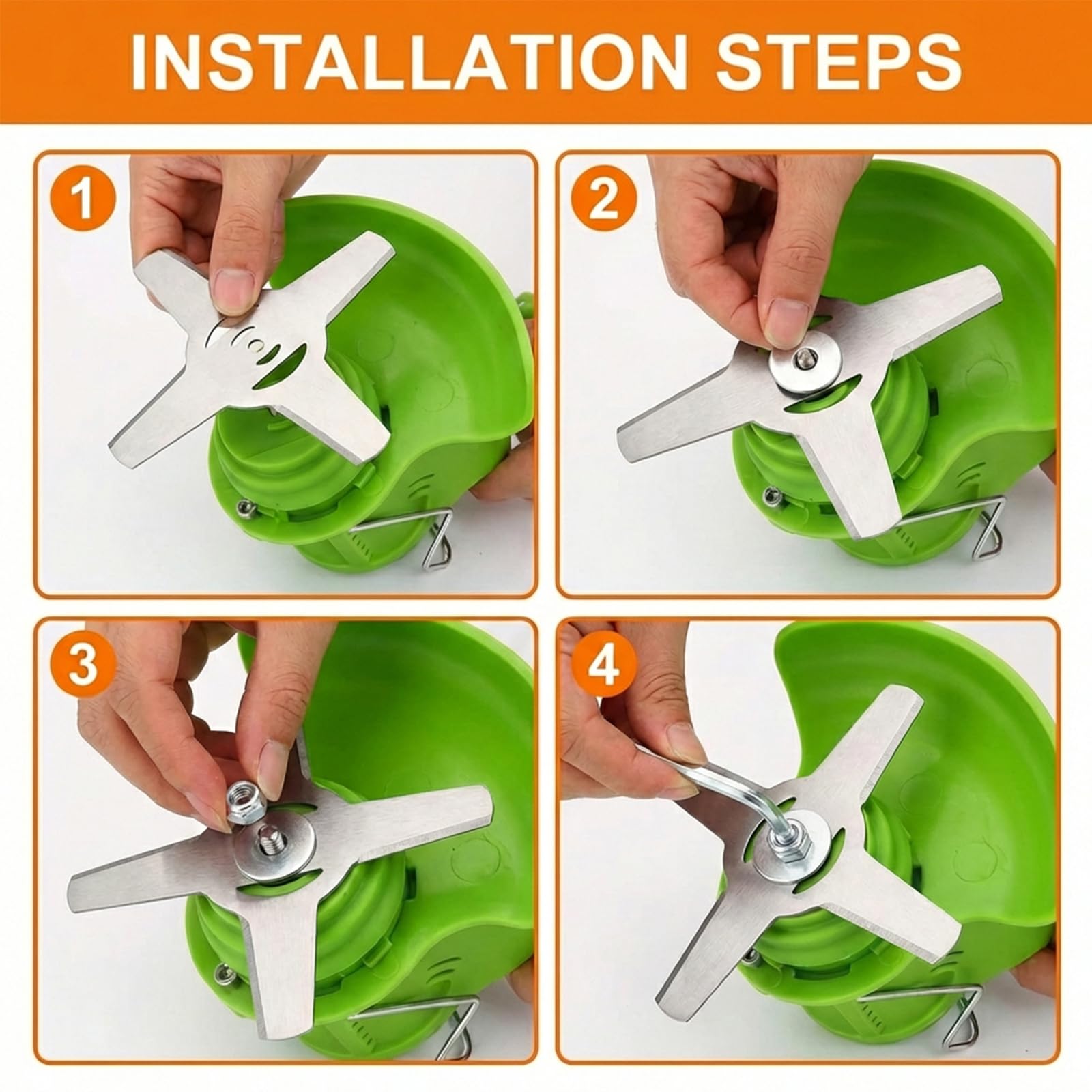 INSTALLATION STEPS

1

2

3

4