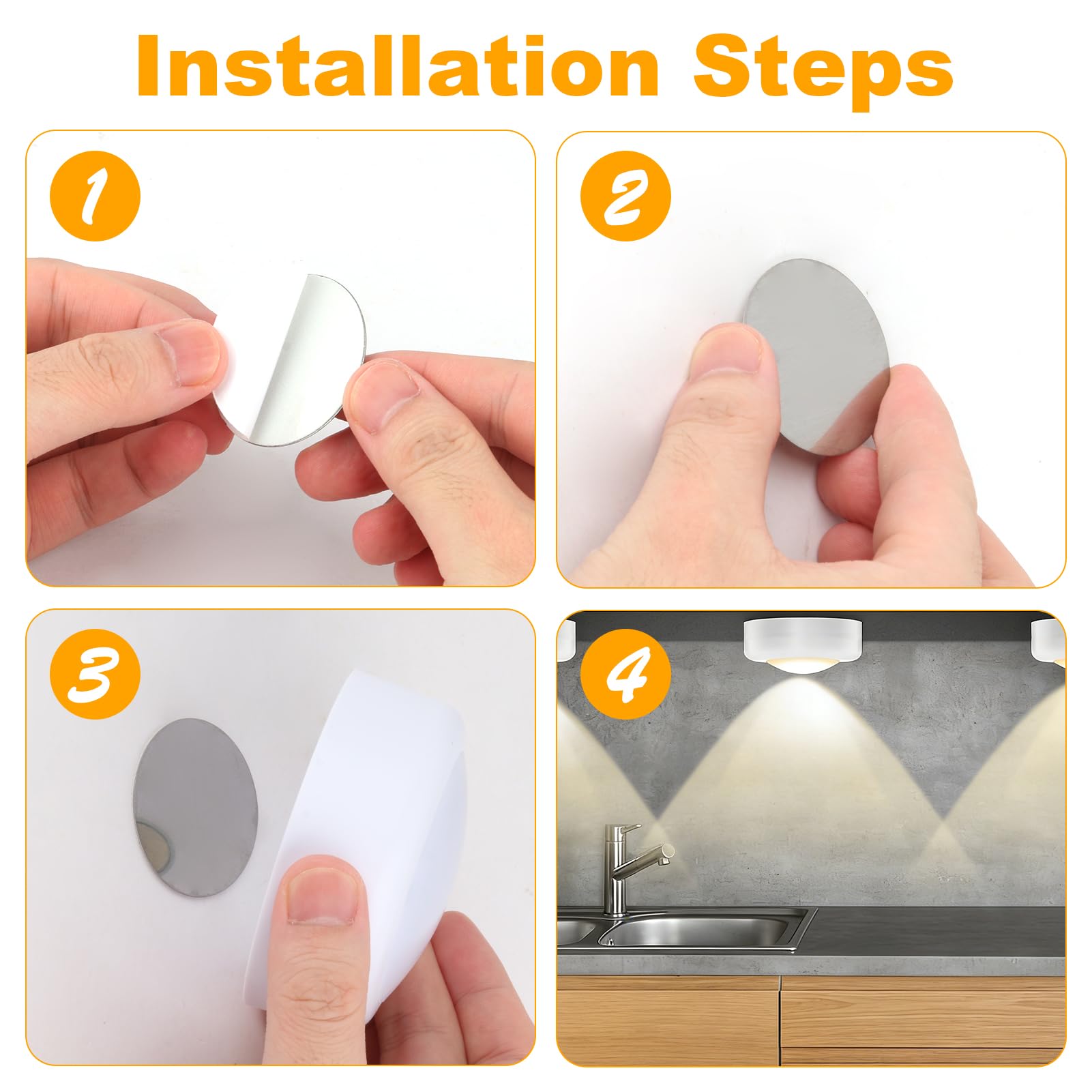 Installation Steps

1

2

3

4