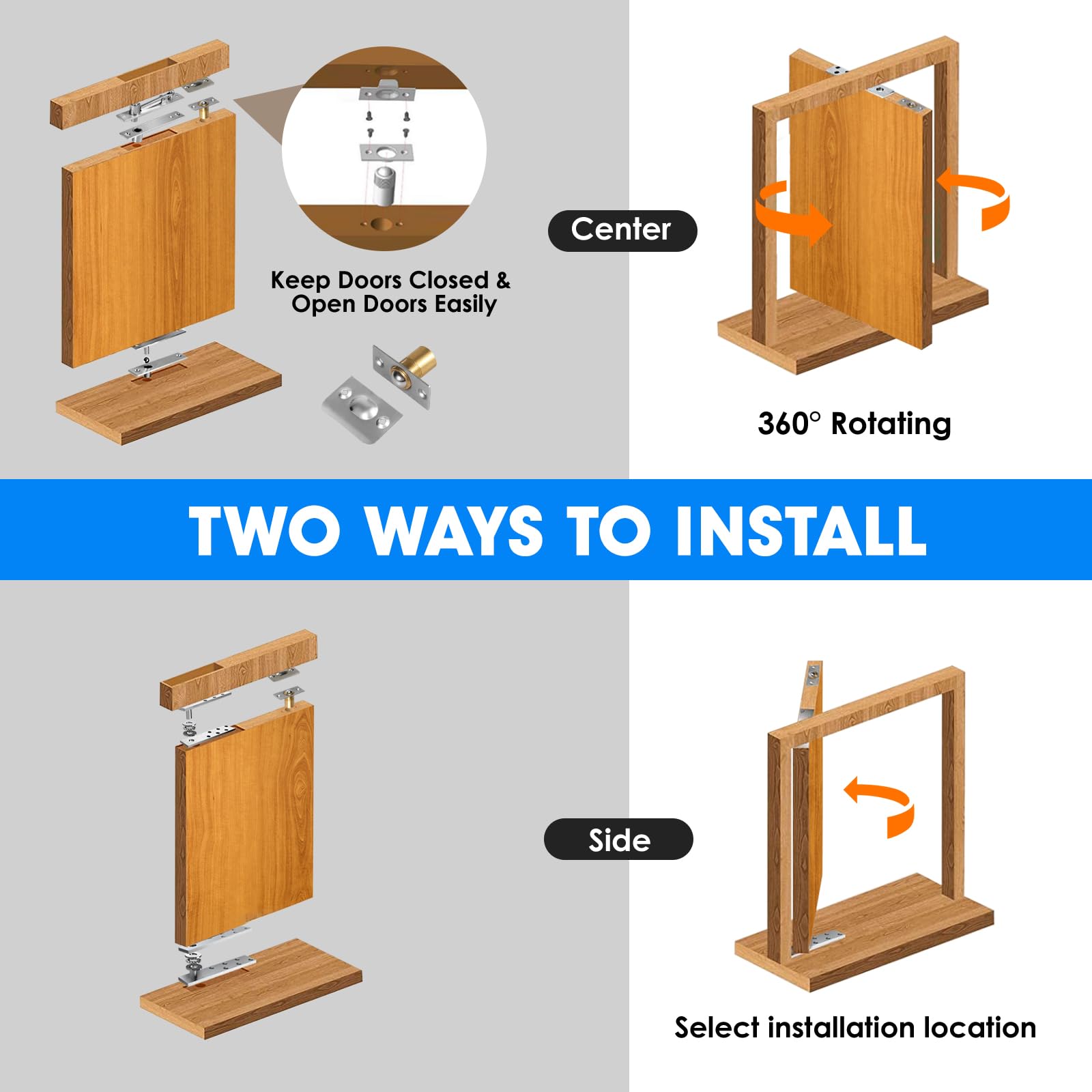 Keep Doors Closed & Open Doors Easily

Center

360° Rotating

TWO WAYS TO INSTALL

Side

Select installation location