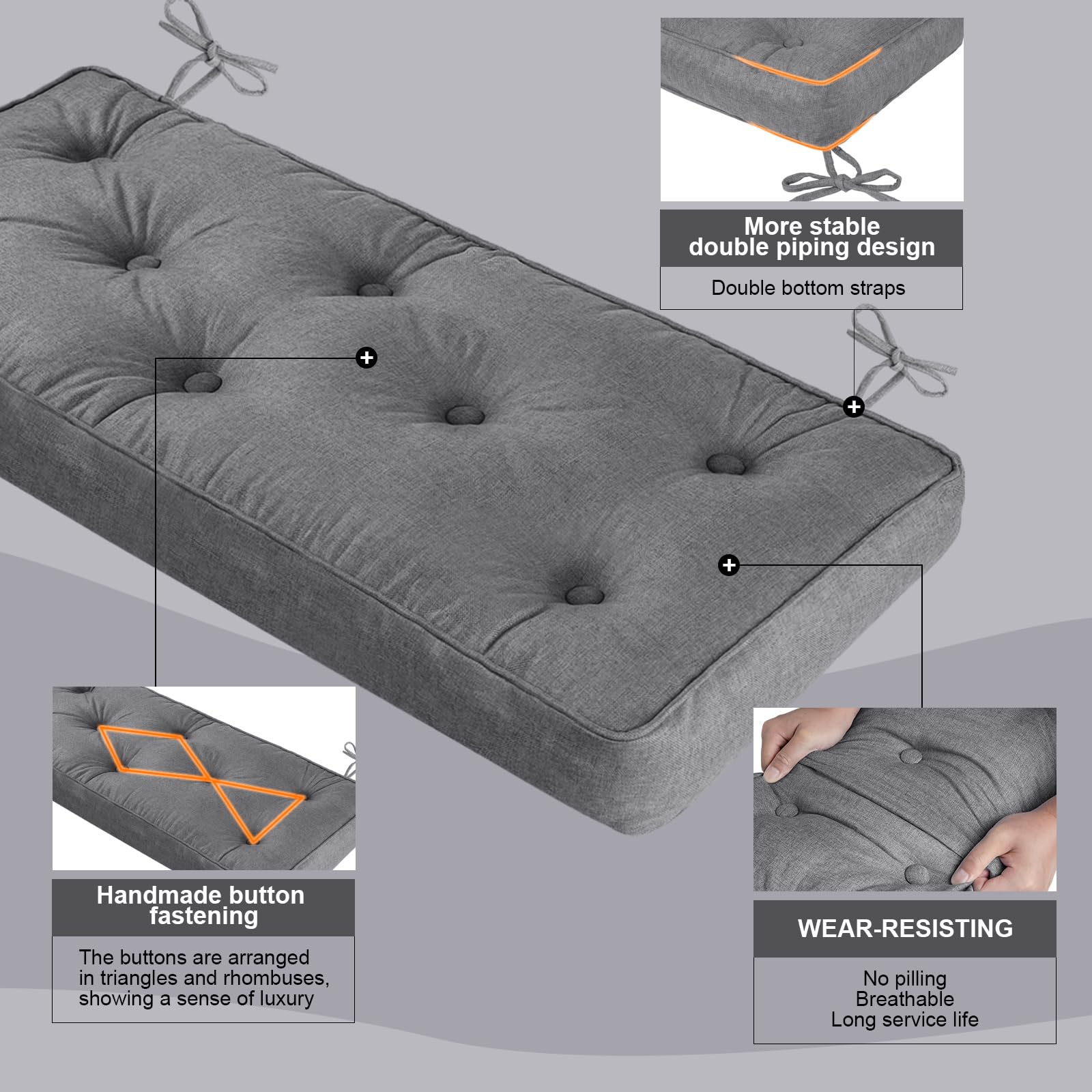 More stable double piping design

Double bottom straps

Handmade button fastening

The buttons are arranged in triangles and rhombuses, showing a sense of luxury

WEAR-RESISTING

No pilling
Breathable
Long service life