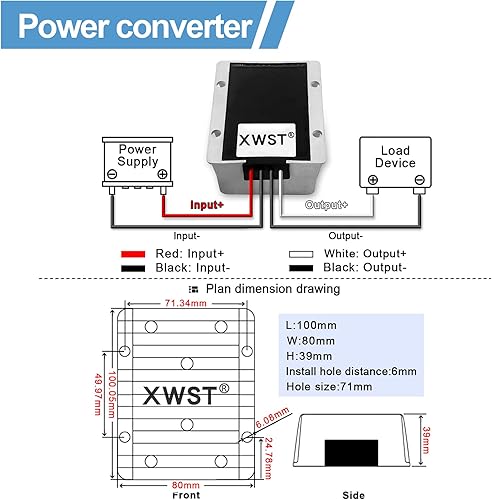 Power converter

XWST®

Power Supply

Load Device

Input+

Output+

Input-

Output-

Red: Input+
Black: Input-

White: Output+
Black: Output-

Plan dimension drawing

71.34mm

49.97mm

100.05mm

XWST®

6.08mm

24.78mm

80mm

Front

L:100mm
W:80mm
H:39mm
Install hole distance:6mm
Hole size:71mm

39mm

Side