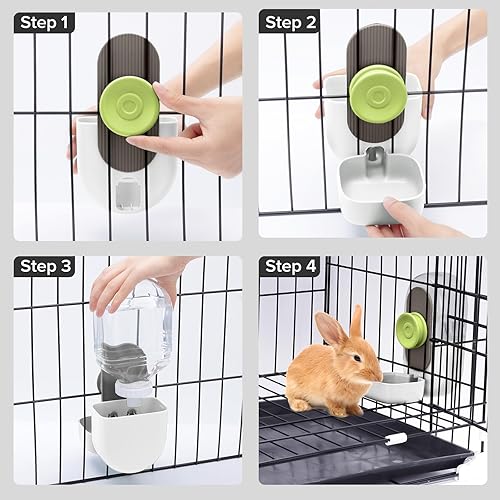 Step 1

Step 2

Step 3

Step 4