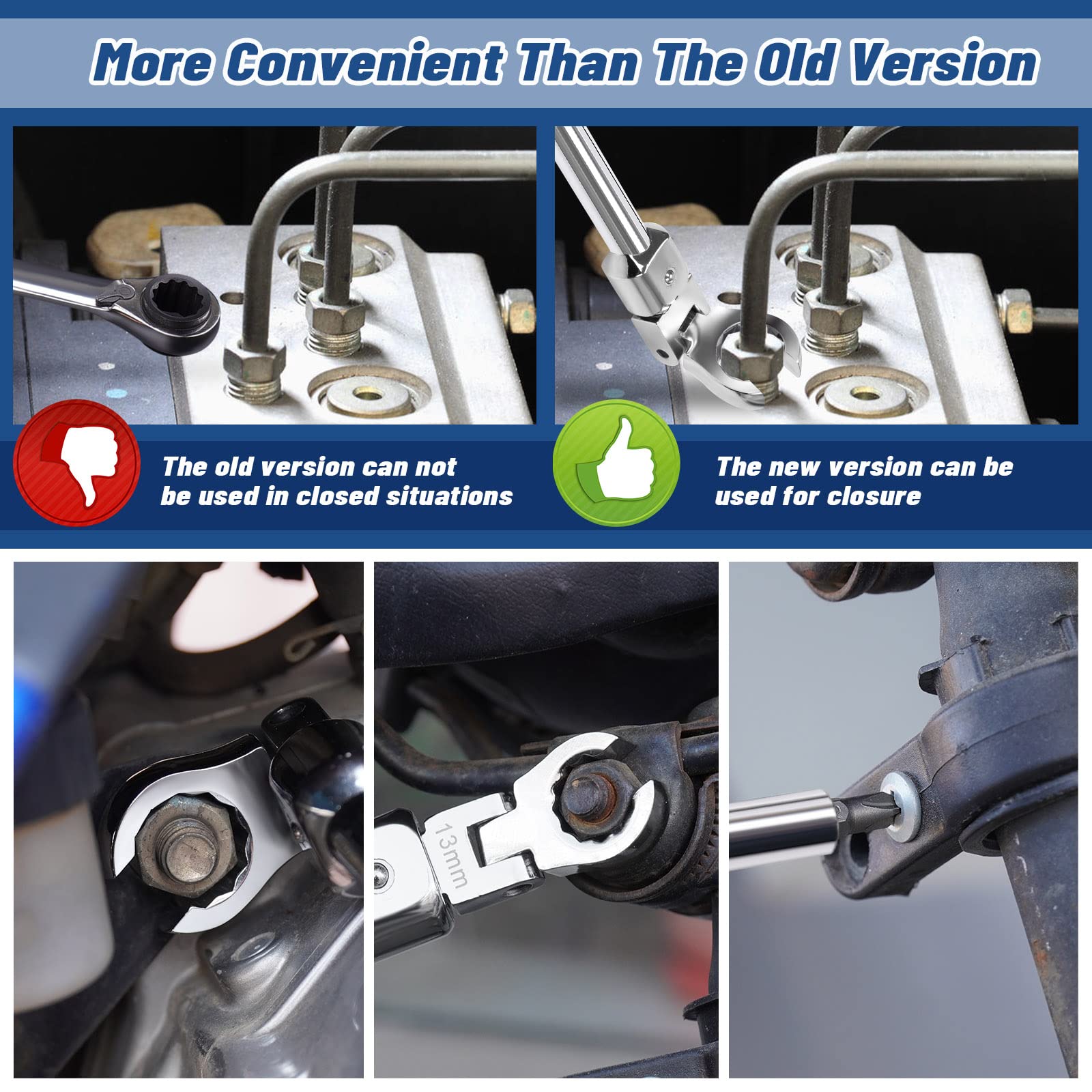 More Convenient Than The Old Version

The old version can not be used in closed situations

The new version can be used for closure

13mm