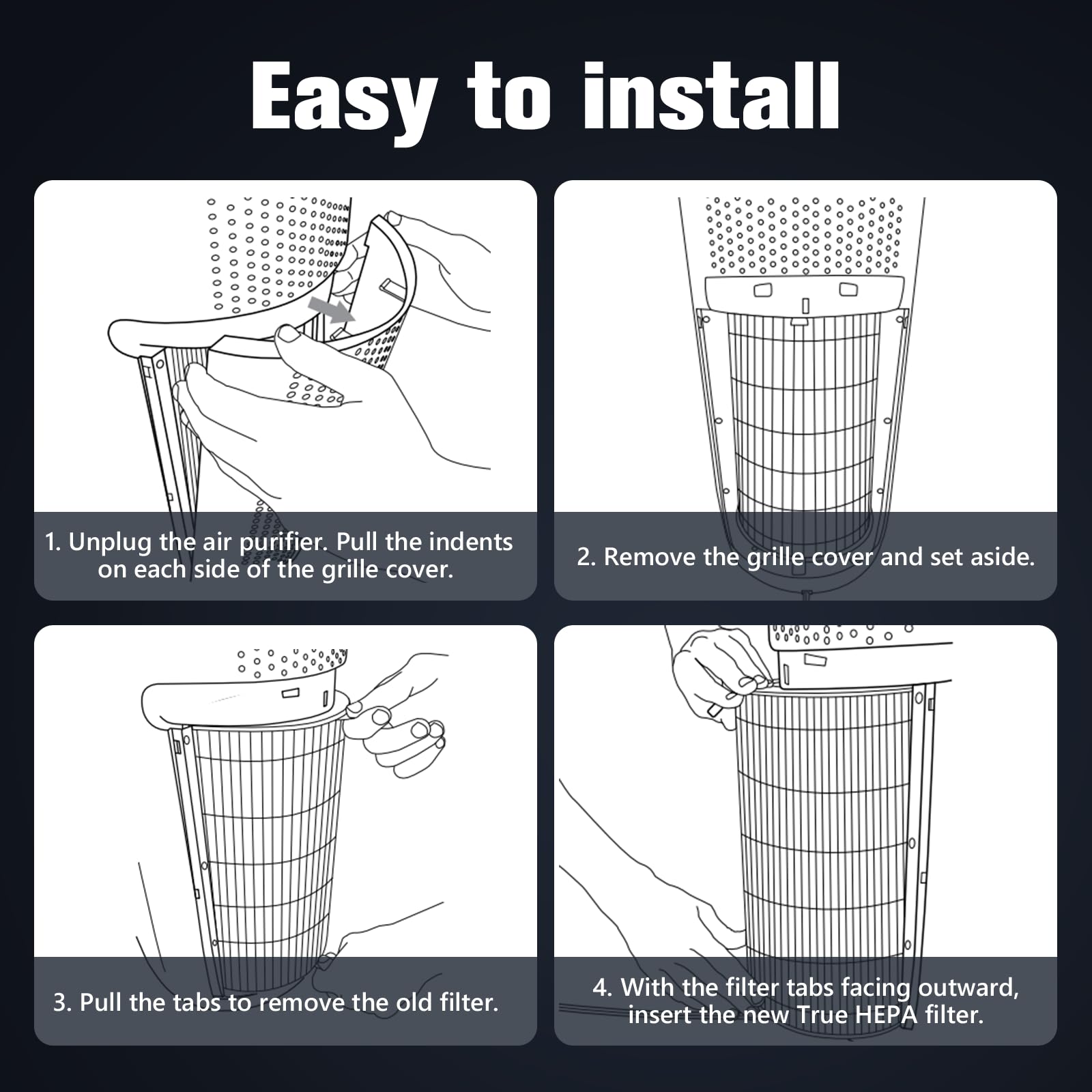 Easy to install

1. Unplug the air purifier. Pull the indents on each side of the grille cover.

2. Remove the grille cover and set aside.

3. Pull the tabs to remove the old filter.

4. With the filter tabs facing outward, insert the new True HEPA filter.