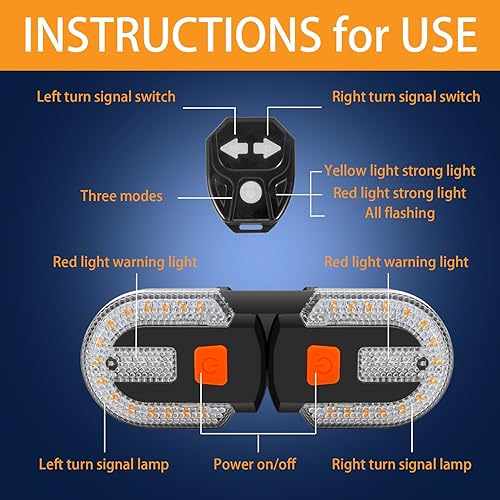 INSTRUCTIONS for USE

Left turn signal switch

Right turn signal switch

Three modes

Yellow light strong light
Red light strong light
All flashing

Red light warning light

Red light warning light

Left turn signal lamp

Power on/off

Right turn signal lamp