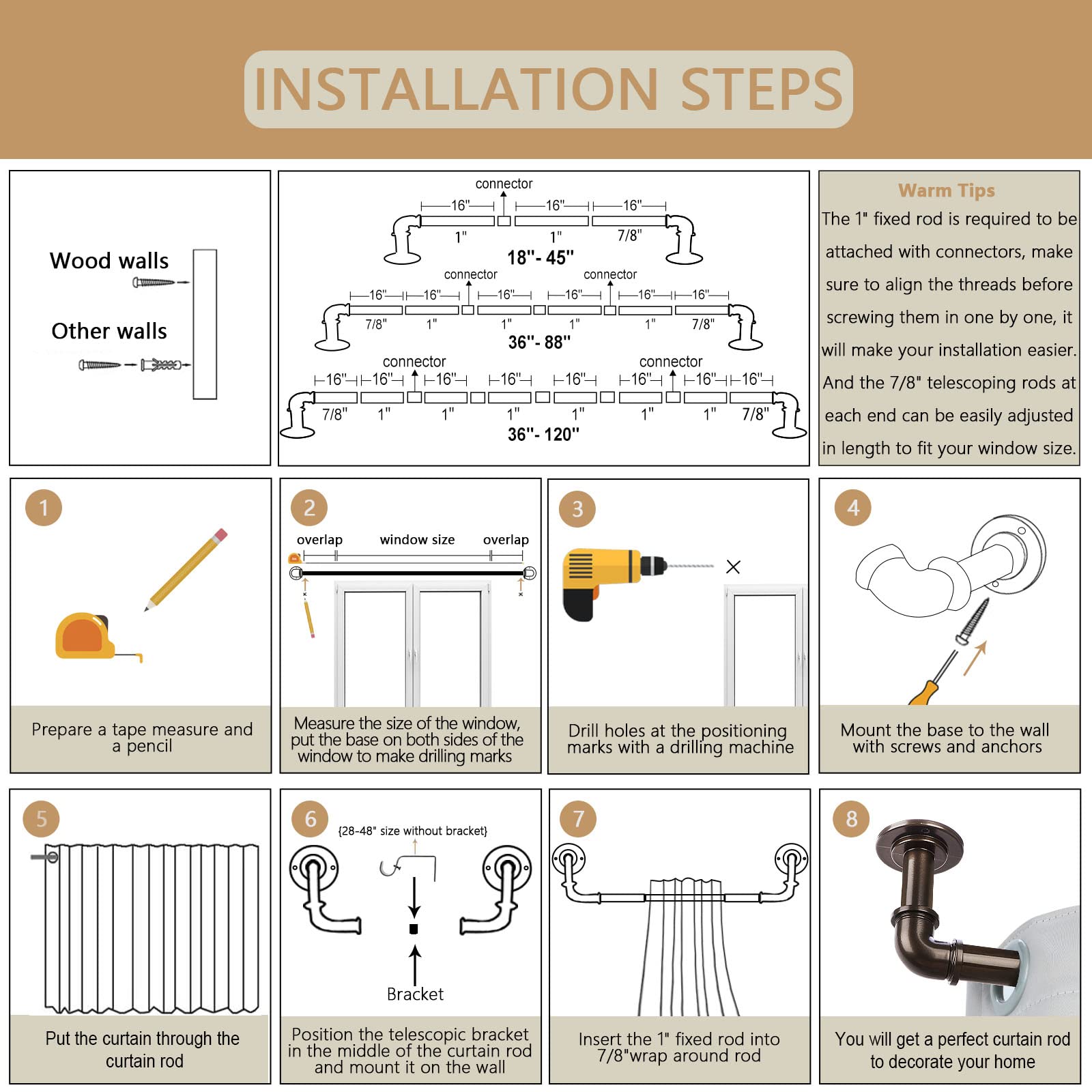 INSTALLATION STEPS

Wood walls

Other walls

connector
16" 16" 16"
1" 1" 7/8"
18"- 45"

connector connector
16" 16" 16" 16" 16" 16"
7/8" 1" 1" 1" 1" 7/8"
36"- 88"

connector connector
16" 16" 16" 16" 16" 16" 16" 16"
7/8" 1" 1" 1" 1" 1" 1" 7/8"
36"- 120"

Warm Tips
The 1" fixed rod is required to be attached with connectors, make sure to align the threads before screwing them in one by one, it will make your installation easier. And the 7/8" telescoping rods at each end can be easily adjusted in length to fit your window size.

1
Prepare a tape measure and a pencil

2
overlap window size overlap
Measure the size of the window, put the base on both sides of the window to make drilling marks

3
Drill holes at the positioning marks with a drilling machine

4
Mount the base to the wall with screws and anchors

5
Put the curtain through the curtain rod

6
{28-48" size without bracket}
Bracket
Position the telescopic bracket in the middle of the curtain rod and mount it on the wall

7
Insert the 1" fixed rod into 7/8"wrap around rod

8
You will get a perfect curtain rod to decorate your home