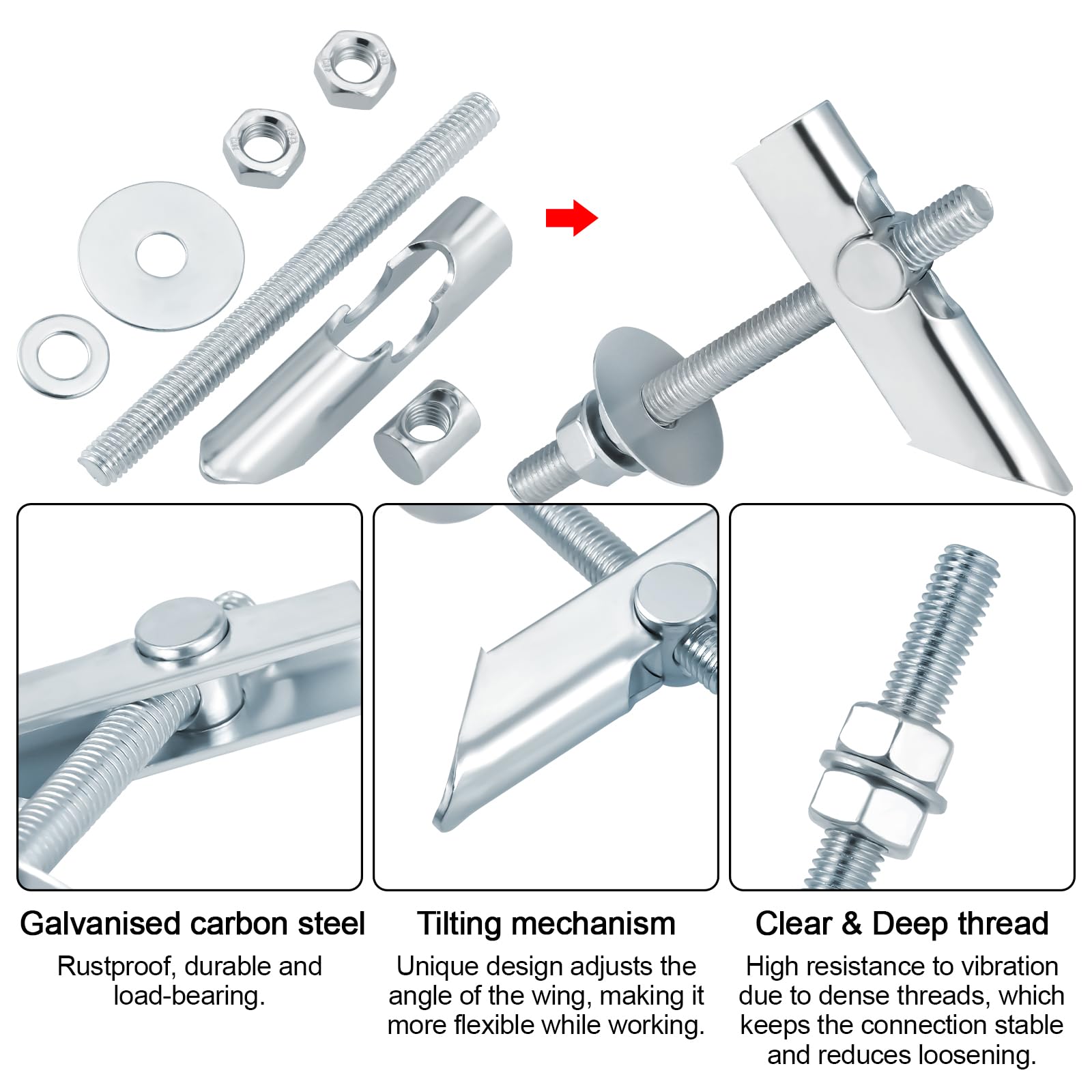 Galvanised carbon steel

Rustproof, durable and load-bearing.

Tilting mechanism

Unique design adjusts the angle of the wing, making it more flexible while working.

Clear & Deep thread

High resistance to vibration due to dense threads, which keeps the connection stable and reduces loosening.