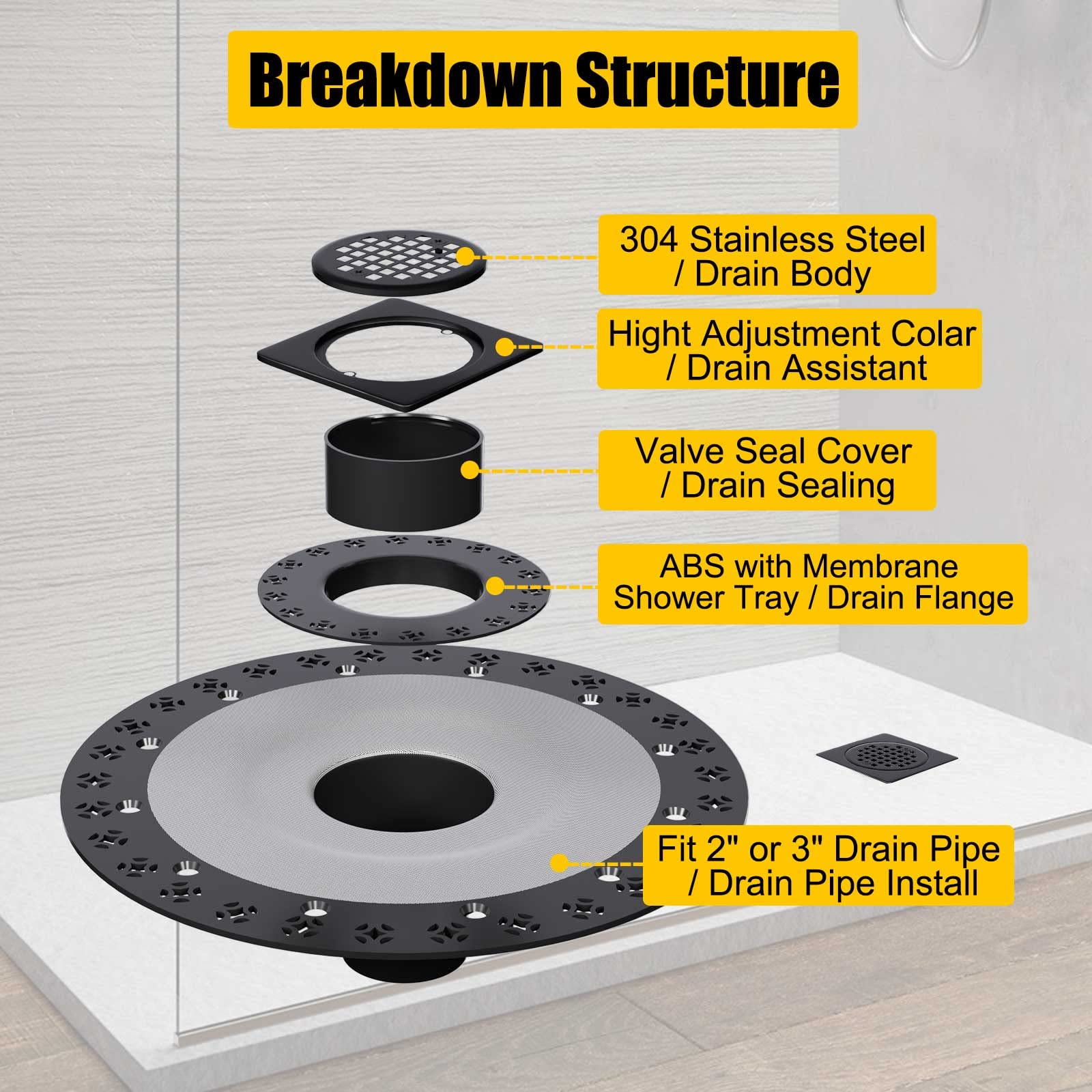 Breakdown Structure

304 Stainless Steel / Drain Body

Hight Adjustment Colar / Drain Assistant

Valve Seal Cover / Drain Sealing

ABS with Membrane Shower Tray / Drain Flange

Fit 2" or 3" Drain Pipe / Drain Pipe Install