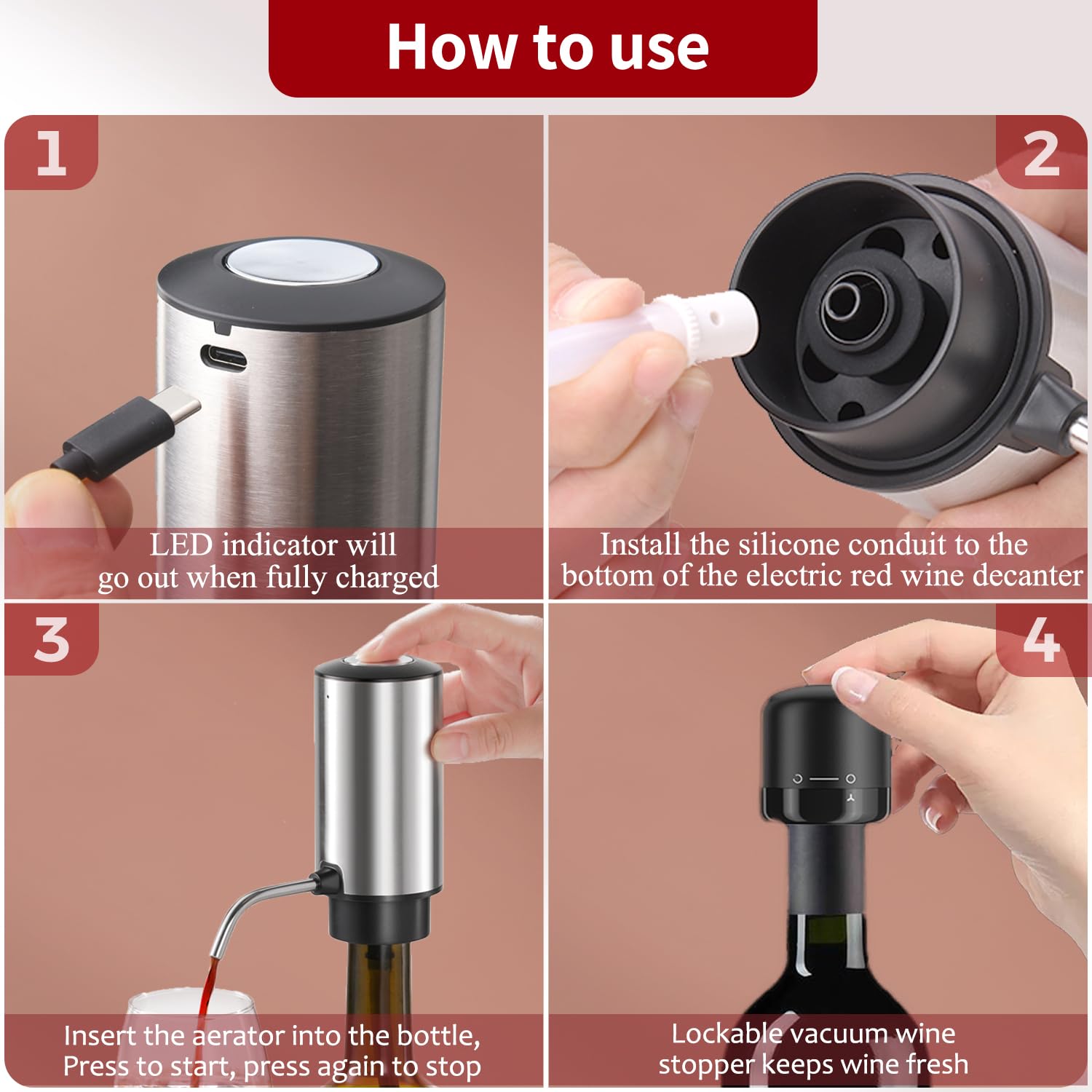 How to use

1

LED indicator will go out when fully charged

2

Install the silicone conduit to the bottom of the electric red wine decanter

3

Insert the aerator into the bottle, Press to start, press again to stop

4

Lockable vacuum wine stopper keeps wine fresh