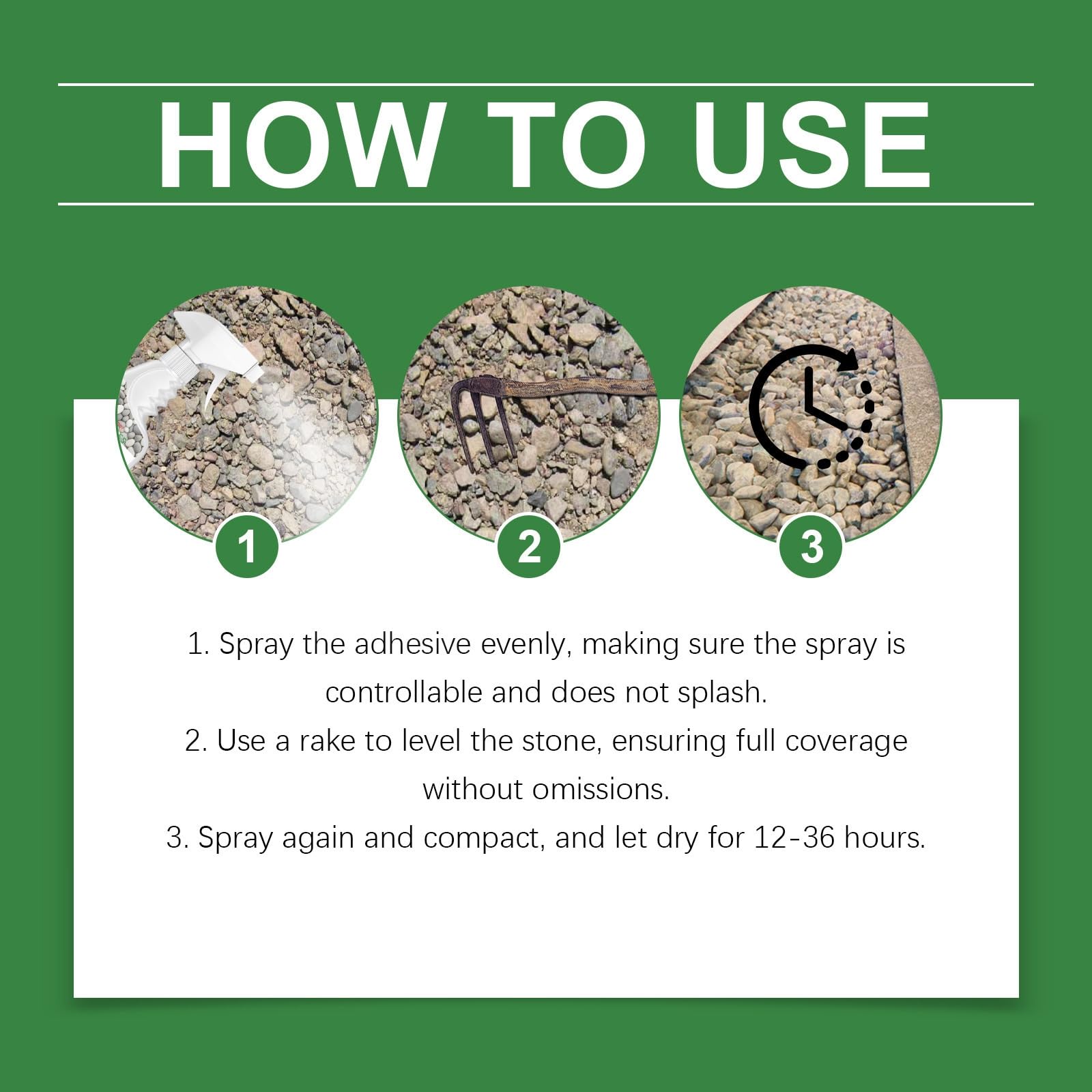 HOW TO USE

1

2

3

1. Spray the adhesive evenly, making sure the spray is controllable and does not splash.
2. Use a rake to level the stone, ensuring full coverage without omissions.
3. Spray again and compact, and let dry for 12-36 hours.