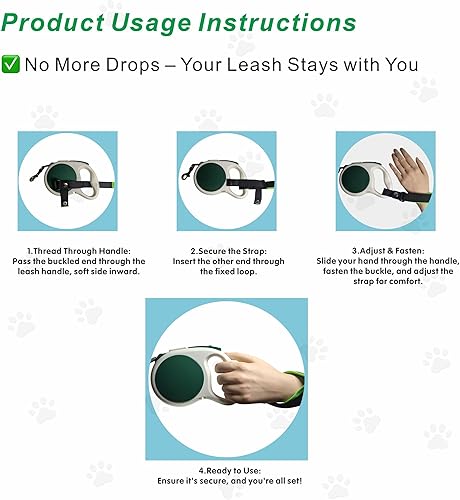 Product Usage Instructions

✅ No More Drops – Your Leash Stays with You

1.Thread Through Handle:
Pass the buckled end through the leash handle, soft side inward.

2.Secure the Strap:
Insert the other end through the fixed loop.

3.Adjust & Fasten:
Slide your hand through the handle, fasten the buckle, and adjust the strap for comfort.

4.Ready to Use:
Ensure it's secure, and you're all set!