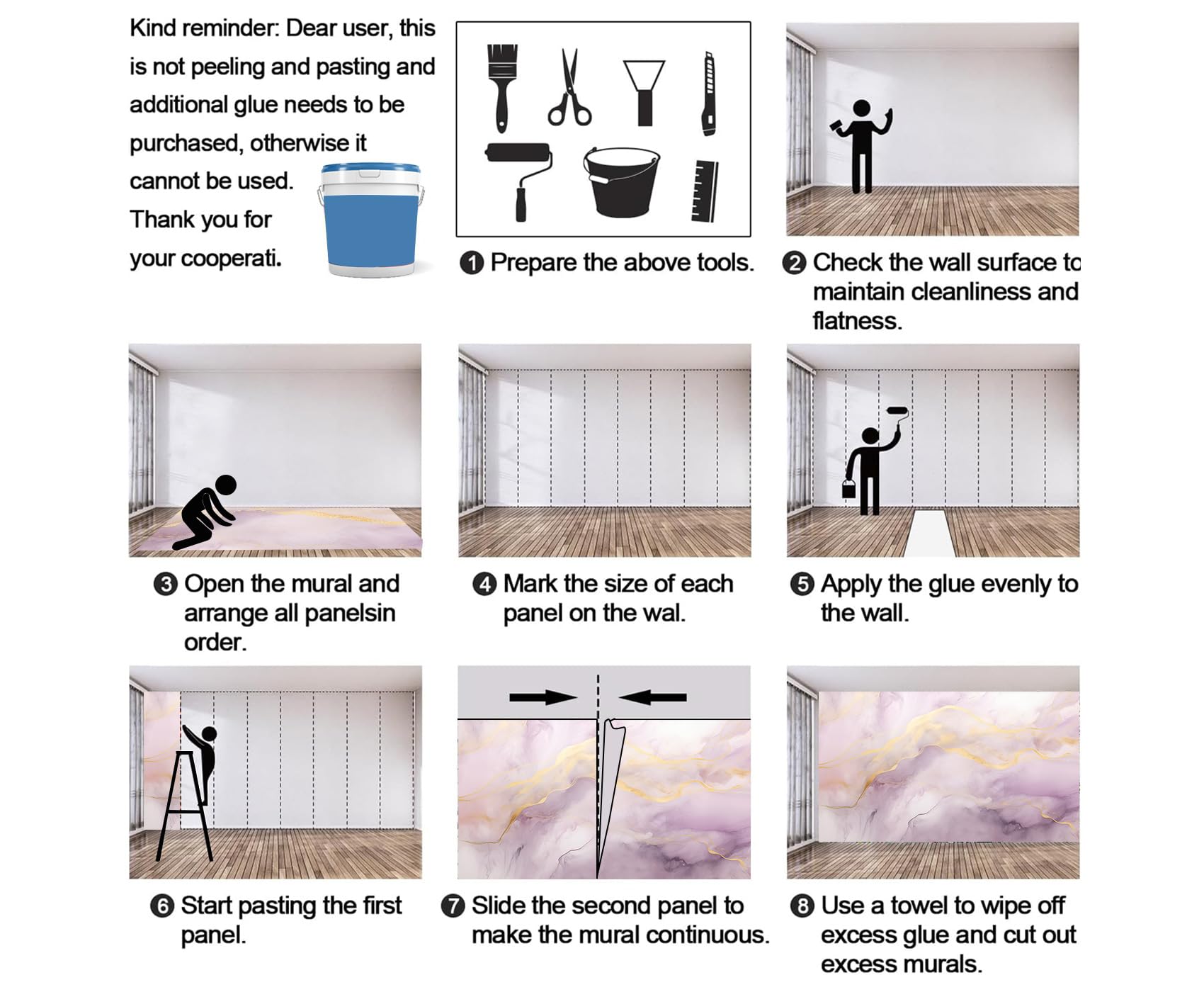 Kind reminder: Dear user, this is not peeling and pasting and additional glue needs to be purchased, otherwise it cannot be used. Thank you for your cooperati.

❶ Prepare the above tools.

❷ Check the wall surface to maintain cleanliness and flatness.

❸ Open the mural and arrange all panelsin order.

❹ Mark the size of each panel on the wal.

❺ Apply the glue evenly to the wall.

❻ Start pasting the first panel.

❼ Slide the second panel to make the mural continuous.

❽ Use a towel to wipe off excess glue and cut out excess murals.