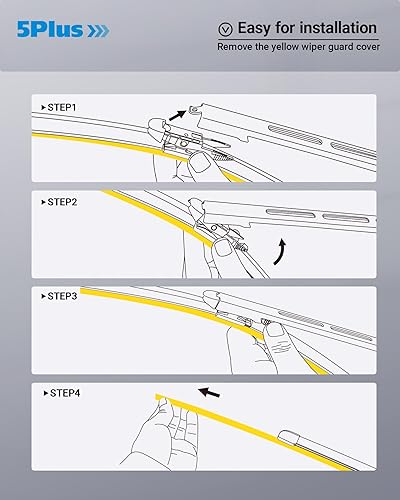 5Plus

Easy for installation
Remove the yellow wiper guard cover

STEP1

STEP2

STEP3

STEP4