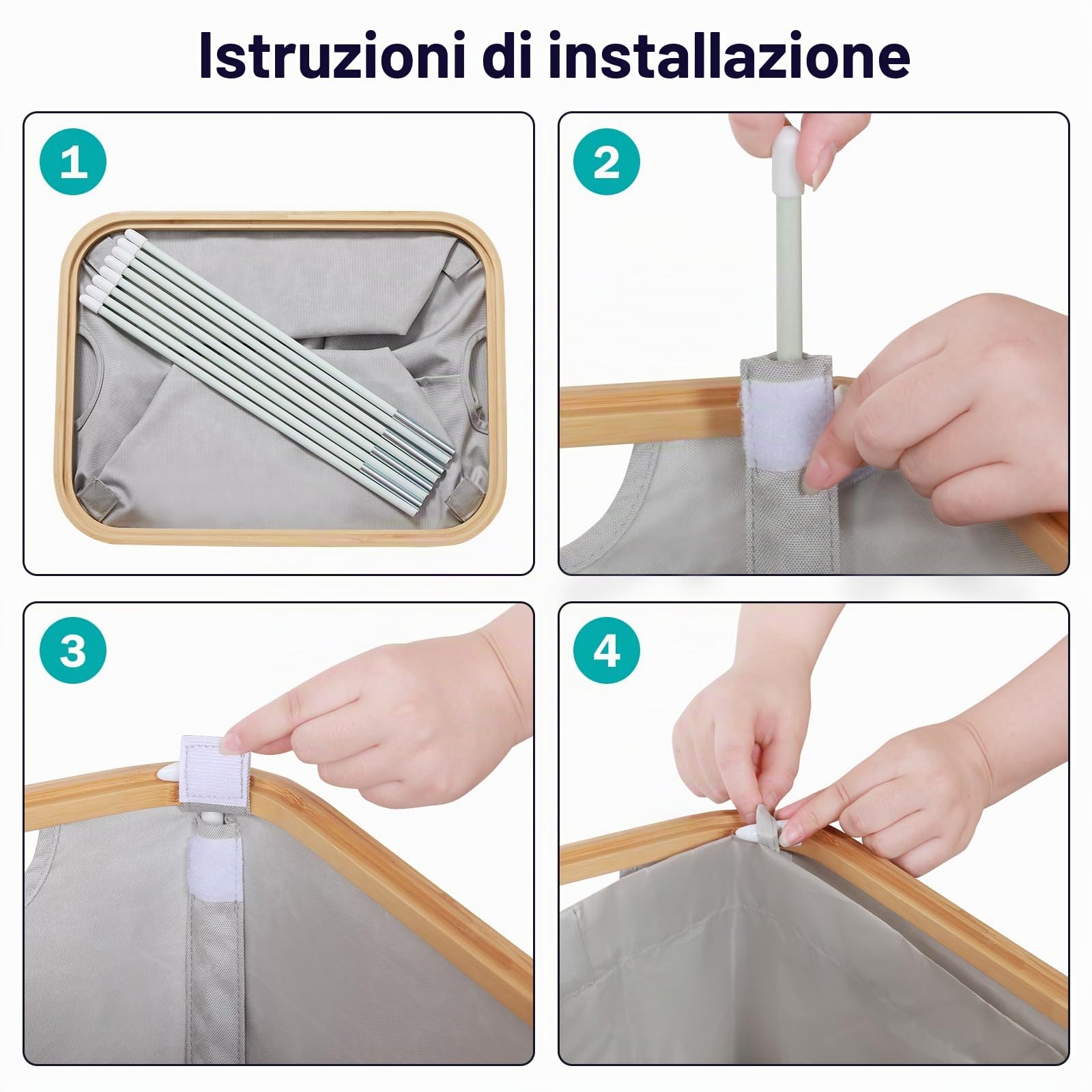 Istruzioni di installazione

1

2

3

4