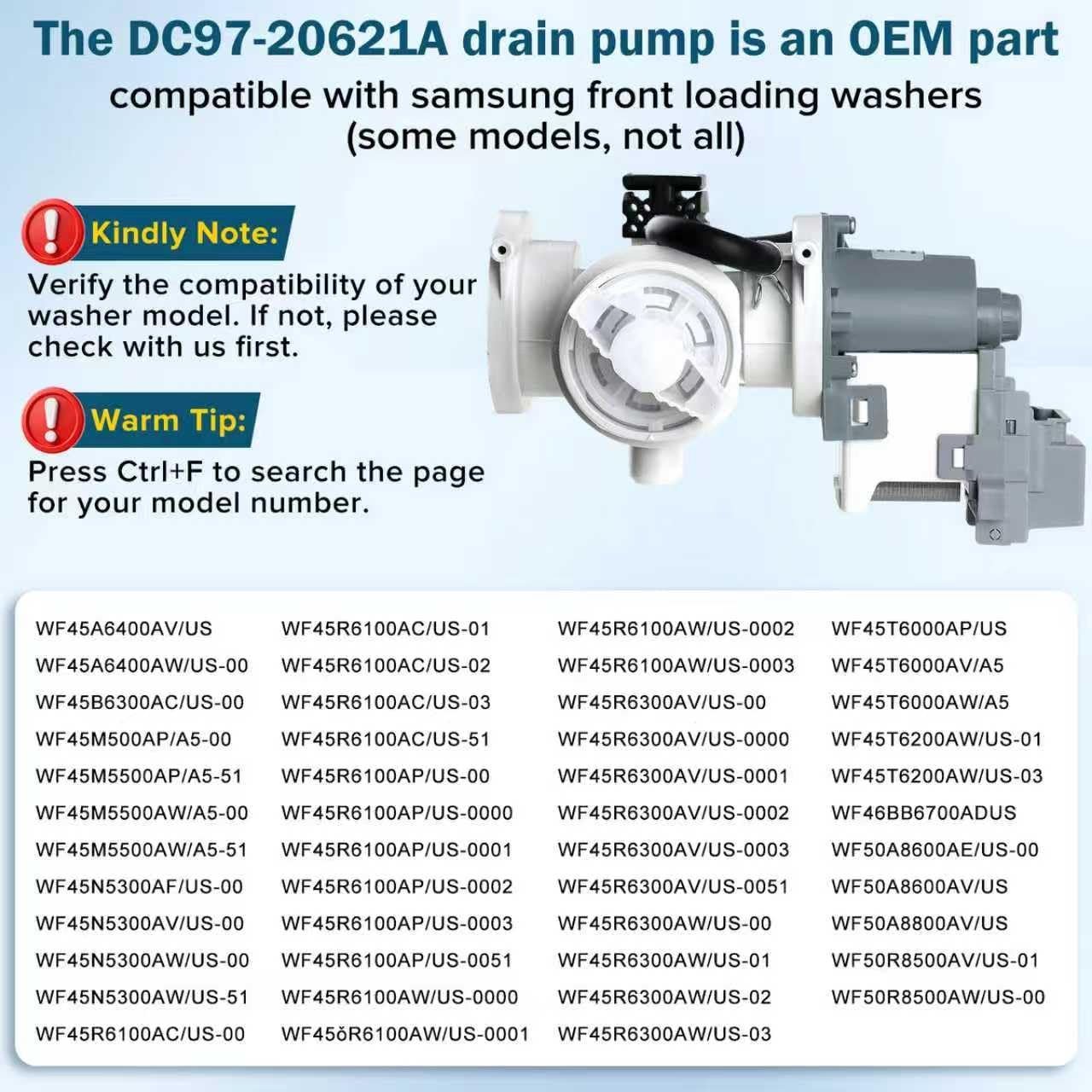 The DC97-20621A drain pump is an OEM part

compatible with samsung front loading washers (some models, not all)

Kindly Note:

Verify the compatibility of your washer model. If not, please check with us first.

Warm Tip:

Press Ctrl+F to search the page for your model number.

WF45A6400AV/US
WF45A6400AW/US-00
WF45B6300AC/US-00
WF45M500AP/A5-00
WF45M5500AP/A5-51
WF45M5500AW/A5-00
WF45M5500AW/A5-51
WF45N5300AF/US-00
WF45N5300AV/US-00
WF45N5300AW/US-00
WF45N5300AW/US-51
WF45R6100AC/US-00

WF45R6100AC/US-01
WF45R6100AC/US-02
WF45R6100AC/US-03
WF45R6100AC/US-51
WF45R6100AP/US-00
WF45R6100AP/US-0000
WF45R6100AP/US-0001
WF45R6100AP/US-0002
WF45R6100AP/US-0003
WF45R6100AP/US-0051
WF45R6100AW/US-0000
WF45ǒR6100AW/US-0001

WF45R6100AW/US-0002
WF45R6100AW/US-0003
WF45R6300AV/US-00
WF45R6300AV/US-0000
WF45R6300AV/US-0001
WF45R6300AV/US-0002
WF45R6300AV/US-0003
WF45R6300AV/US-0051
WF45R6300AW/US-00
WF45R6300AW/US-01
WF45R6300AW/US-02
WF45R6300AW/US-03

WF45T6000AP/US
WF45T6000AV/A5
WF45T6000AW/A5
WF45T6200AW/US-01
WF45T6200AW/US-03
WF46BB6700ADUS
WF50A8600AE/US-00
WF50A8600AV/US
WF50A8800AV/US
WF50R8500AV/US-01
WF50R8500AW/US-00