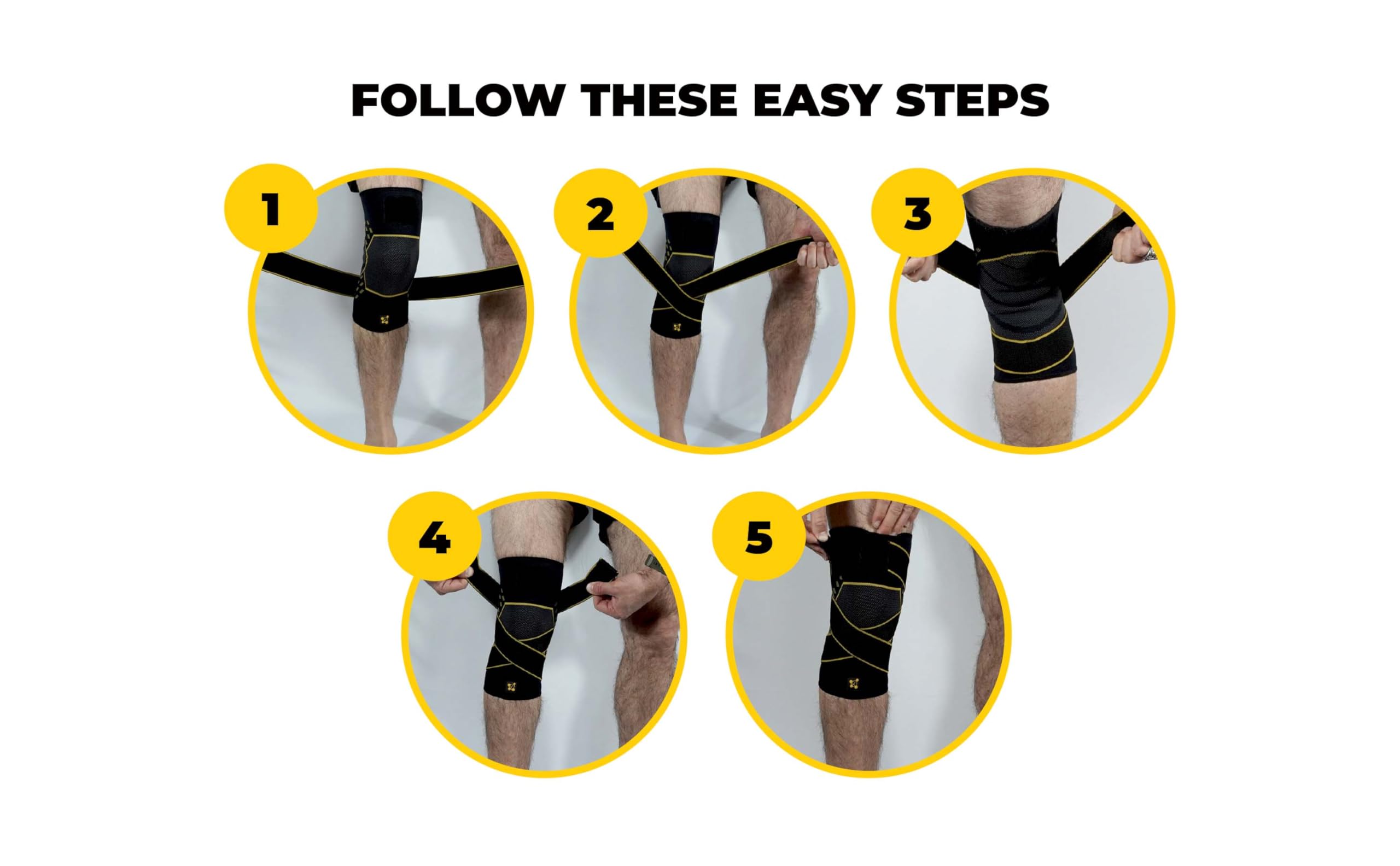 FOLLOW THESE EASY STEPS

1

2

3

4

5