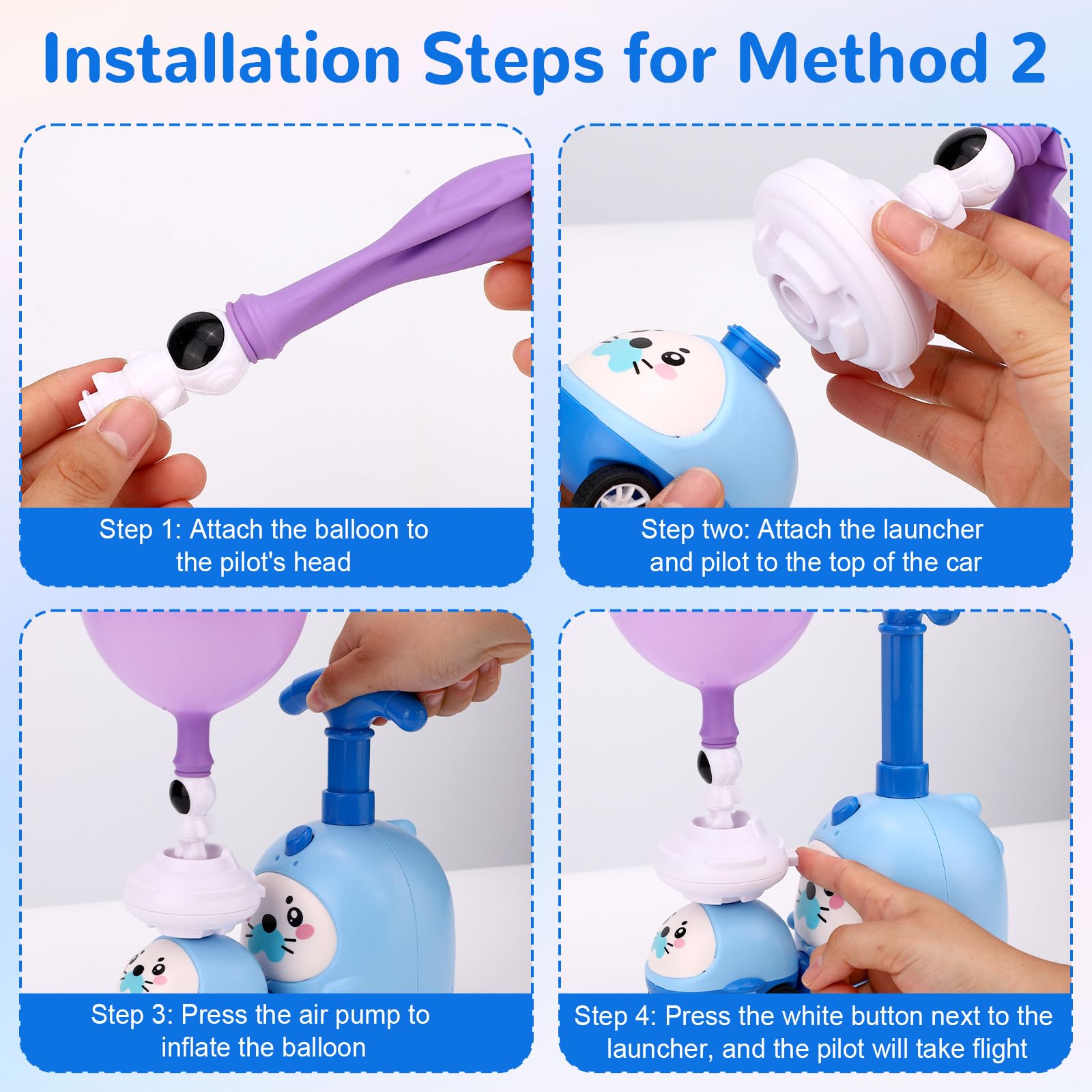 Installation Steps for Method 2

Step 1: Attach the balloon to the pilot's head

Step two: Attach the launcher and pilot to the top of the car

Step 3: Press the air pump to inflate the balloon

Step 4: Press the white button next to the launcher, and the pilot will take flight