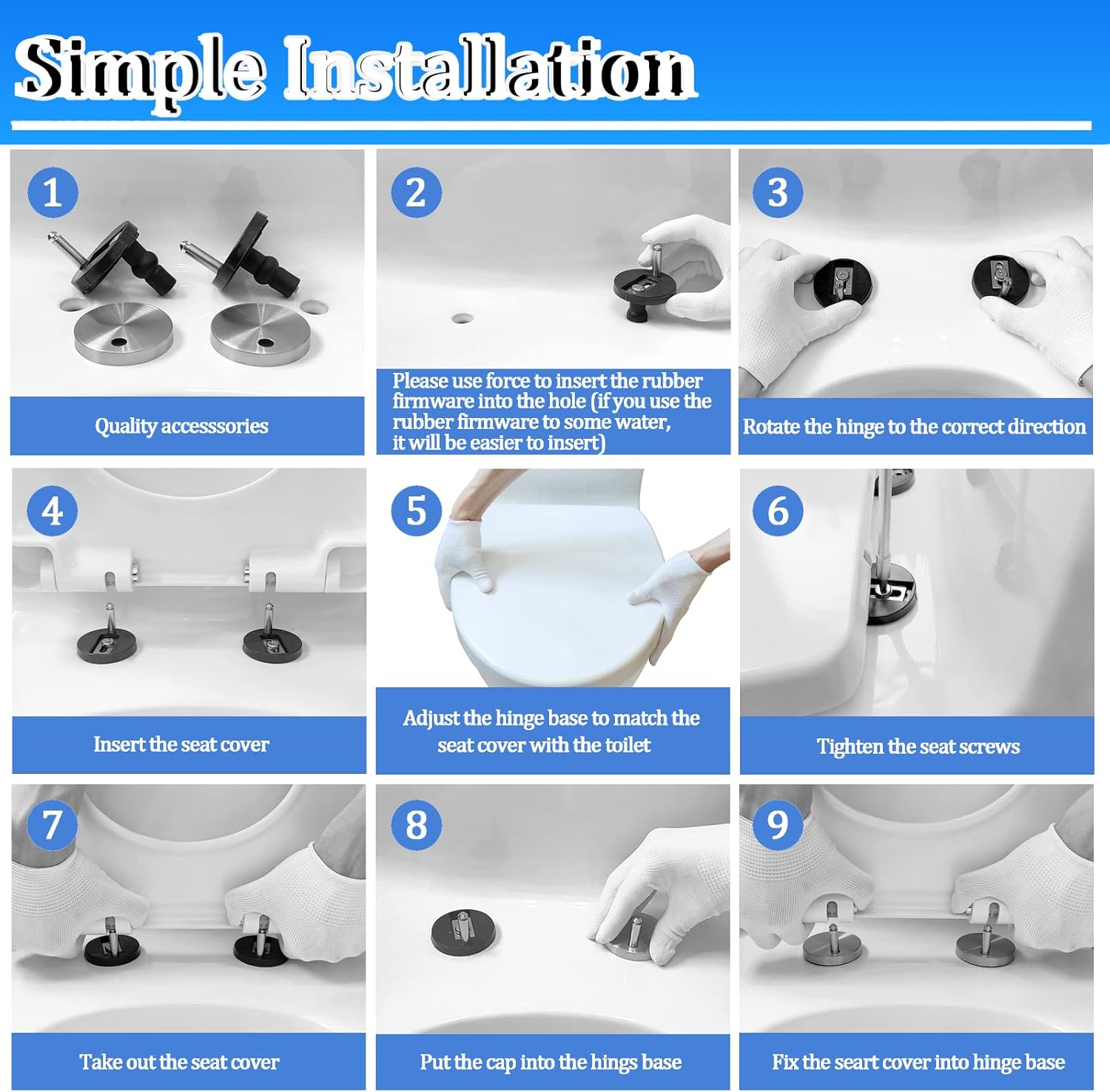 Simple Installation

1
Quality accesssories

2
Please use force to insert the rubber firmware into the hole (if you use the rubber firmware to some water, it will be easier to insert)

3
Rotate the hinge to the correct direction

4
Insert the seat cover

5
Adjust the hinge base to match the seat cover with the toilet

6
Tighten the seat screws

7
Take out the seat cover

8
Put the cap into the hings base

9
Fix the seart cover into hinge base