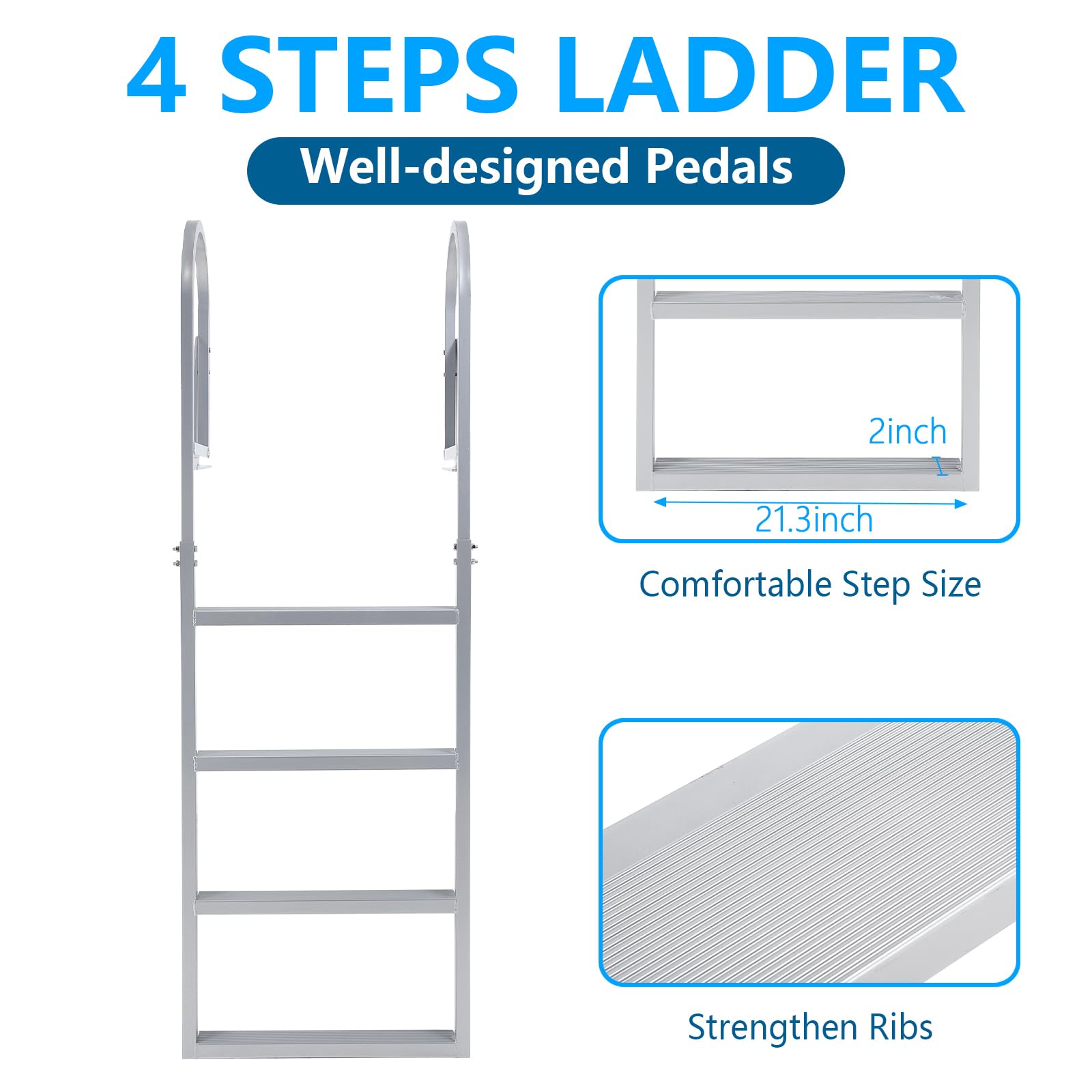 4 STEPS LADDER

Well-designed Pedals

2inch

21.3inch

Comfortable Step Size

Strengthen Ribs