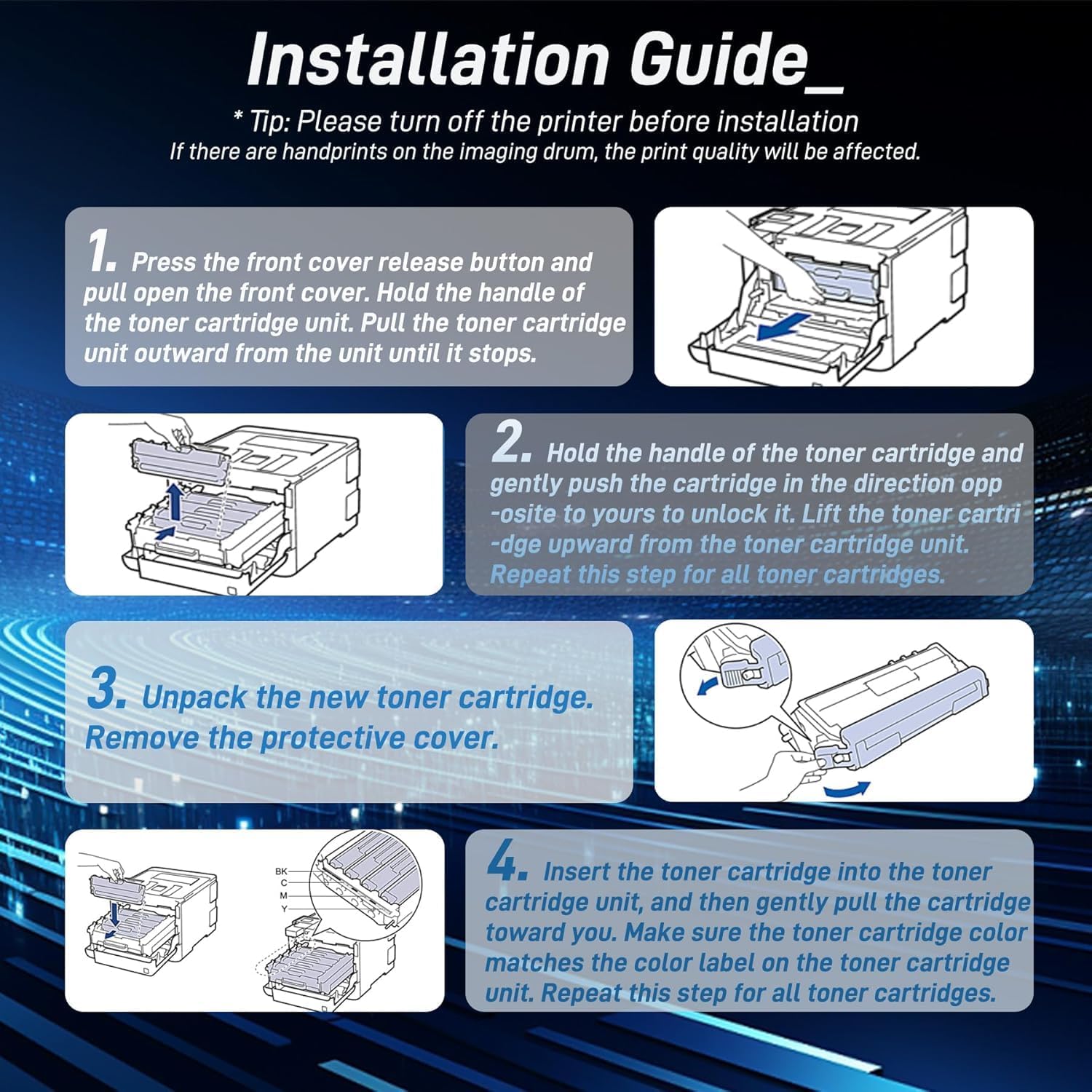 Installation Guide_

* Tip: Please turn off the printer before installation
If there are handprints on the imaging drum, the print quality will be affected.

1. Press the front cover release button and pull open the front cover. Hold the handle of the toner cartridge unit. Pull the toner cartridge unit outward from the unit until it stops.

2. Hold the handle of the toner cartridge and gently push the cartridge in the direction opp -osite to yours to unlock it. Lift the toner cartri -dge upward from the toner cartridge unit. Repeat this step for all toner cartridges.

3. Unpack the new toner cartridge. Remove the protective cover.

BK
C
M
Y

4. Insert the toner cartridge into the toner cartridge unit, and then gently pull the cartridge toward you. Make sure the toner cartridge color matches the color label on the toner cartridge unit. Repeat this step for all toner cartridges.