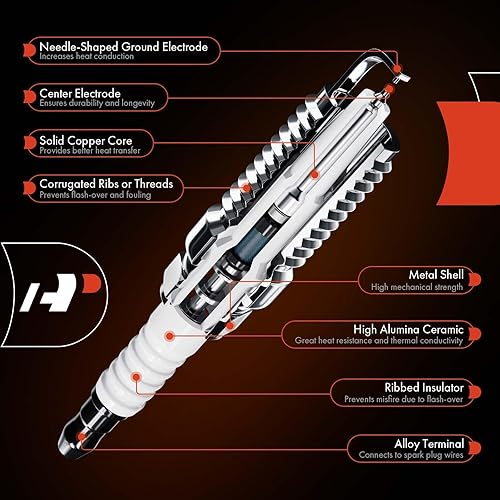 Needle-Shaped Ground Electrode
Increases heat conduction

Center Electrode
Ensures durability and longevity

Solid Copper Core
Provides better heat transfer

Corrugated Ribs or Threads
Prevents flash-over and fouling

Metal Shell
High mechanical strength

High Alumina Ceramic
Great heat resistance and thermal conductivity

Ribbed Insulator
Prevents misfire due to flash-over

Alloy Terminal
Connects to spark plug wires