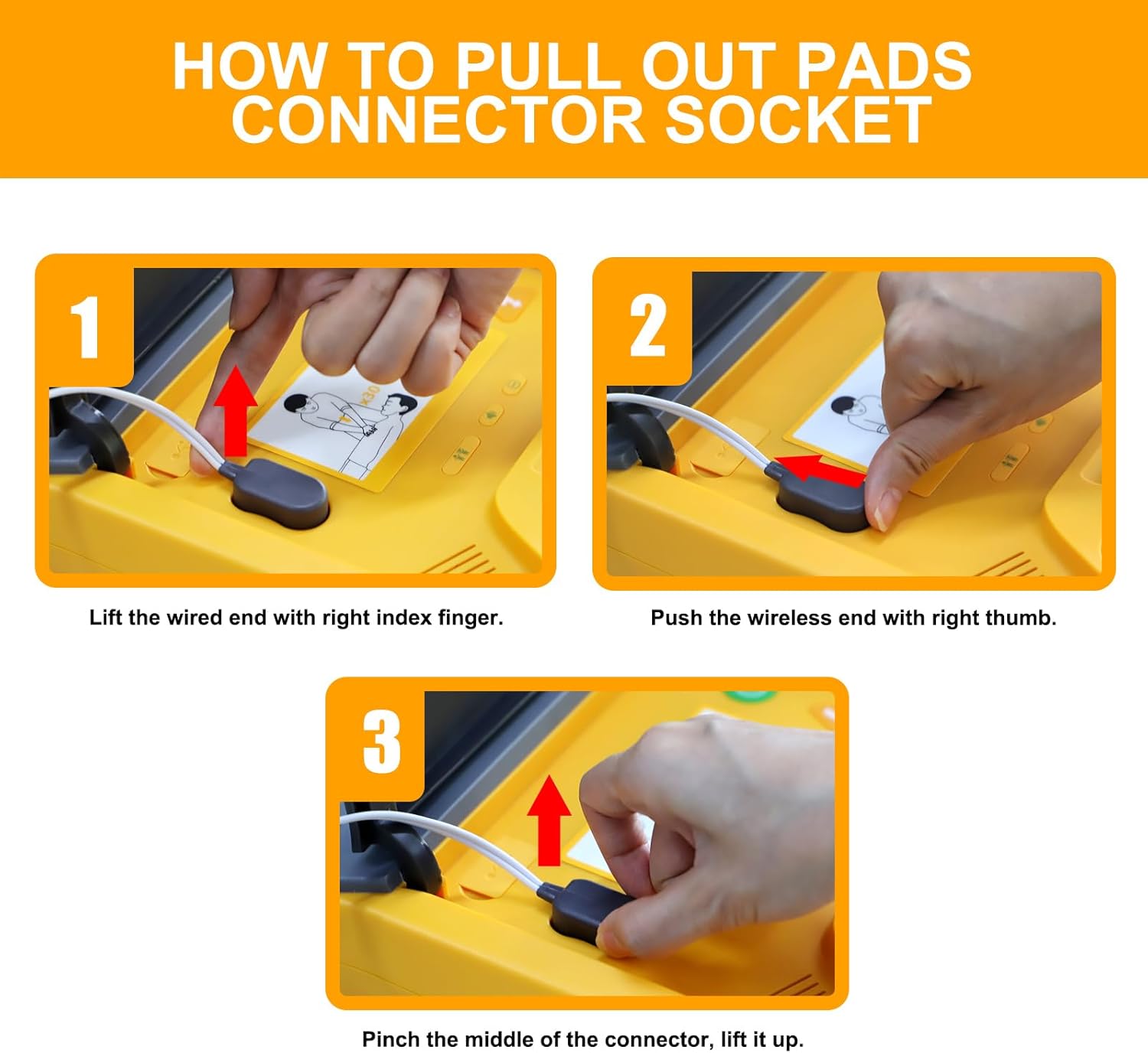 HOW TO PULL OUT PADS CONNECTOR SOCKET

1

x30

Lift the wired end with right index finger.

2

Push the wireless end with right thumb.

3

Pinch the middle of the connector, lift it up.