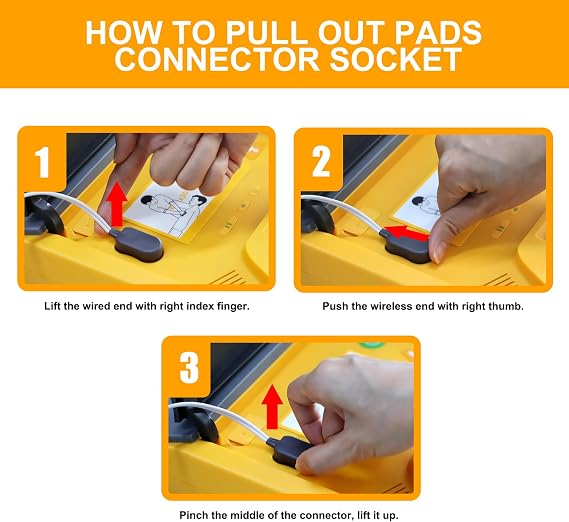 HOW TO PULL OUT PADS CONNECTOR SOCKET

1

Lift the wired end with right index finger.

2

Push the wireless end with right thumb.

3

Pinch the middle of the connector, lift it up.