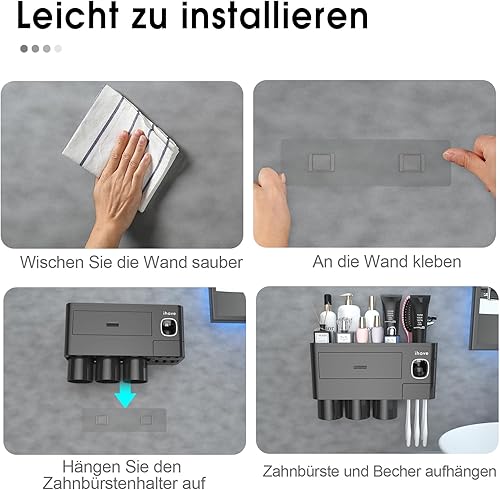 Leicht zu installieren

Wischen Sie die Wand sauber

An die Wand kleben

ihave

Hängen Sie den Zahnbürstenhalter auf

ihave

Zahnbürste und Becher aufhängen