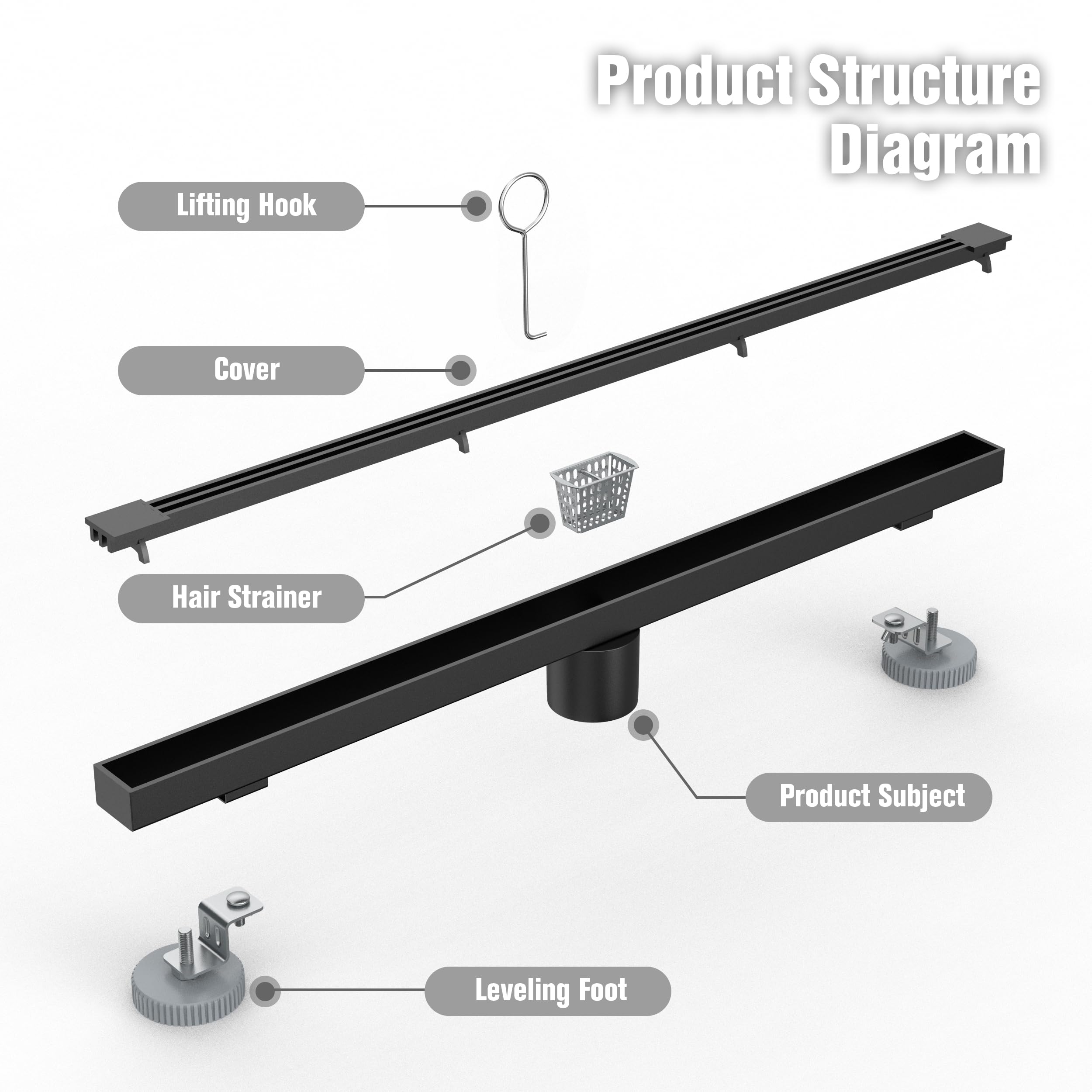 Product Structure Diagram

Lifting Hook

Cover

Hair Strainer

Product Subject

Leveling Foot