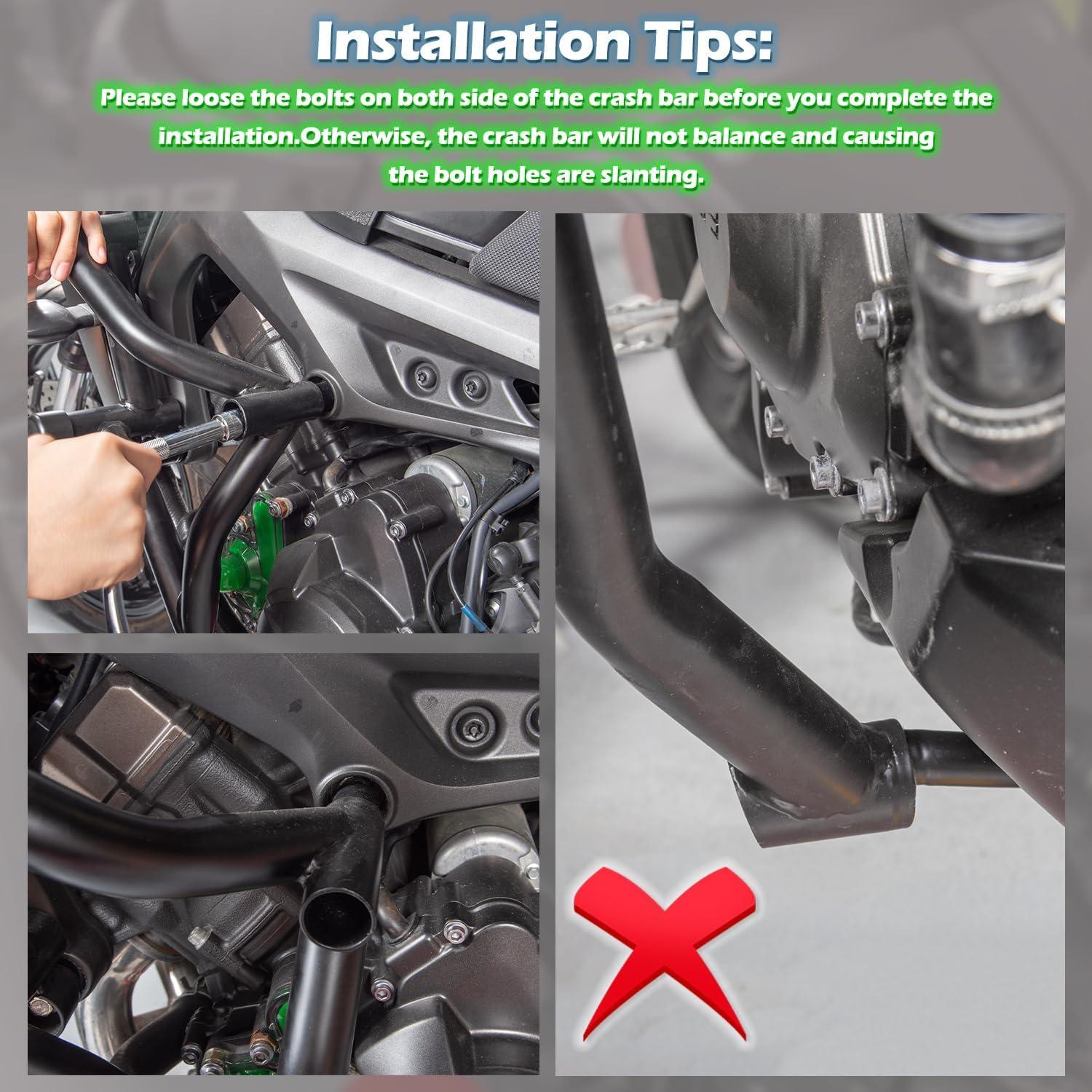 Installation Tips:

Please loose the bolts on both side of the crash bar before you complete the installation.Otherwise, the crash bar will not balance and causing the bolt holes are slanting.