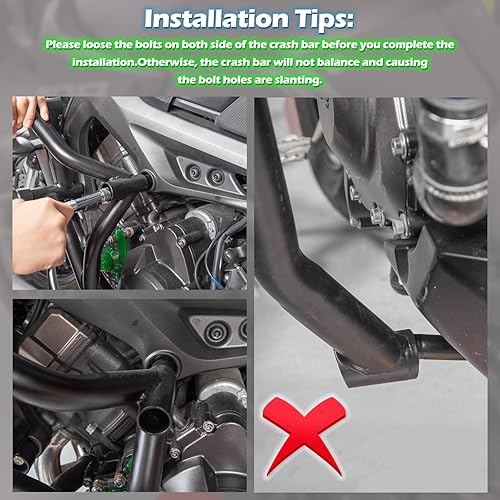 Installation Tips:

Please loose the bolts on both side of the crash bar before you complete the installation.Otherwise, the crash bar will not balance and causing the bolt holes are slanting.