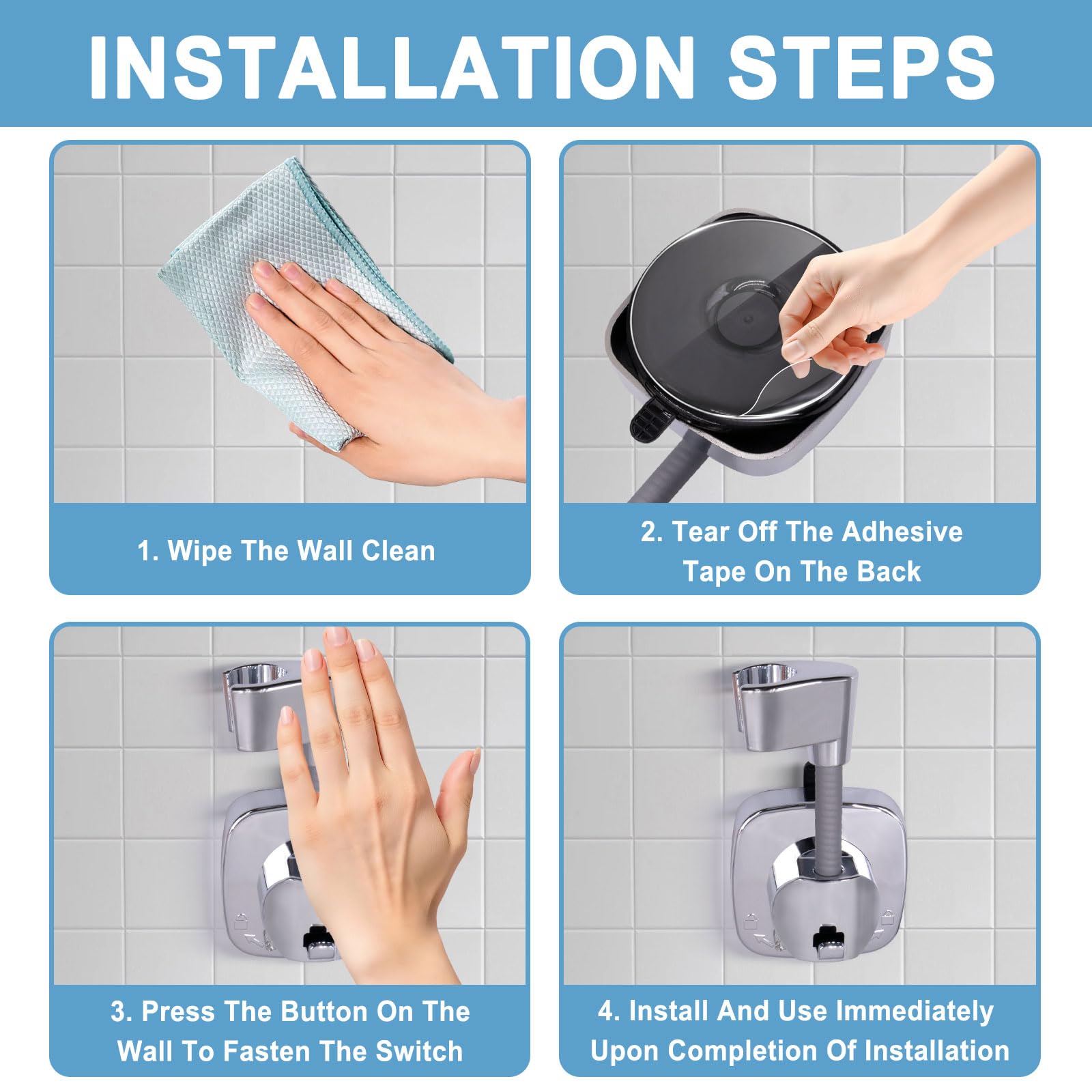 INSTALLATION STEPS

1. Wipe The Wall Clean

2. Tear Off The Adhesive Tape On The Back

3. Press The Button On The Wall To Fasten The Switch

4. Install And Use Immediately Upon Completion Of Installation