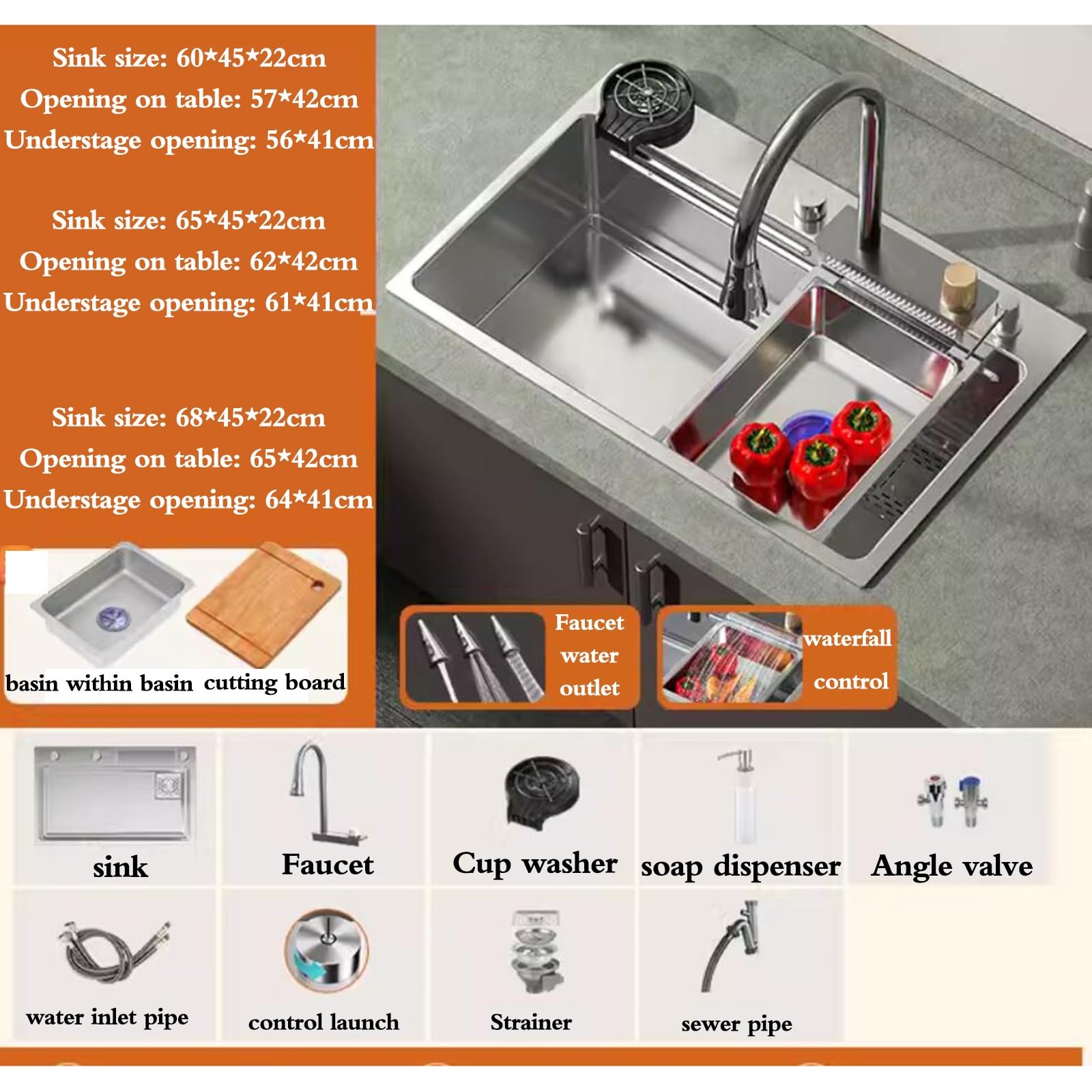 Sink size: 60*45*22cm
Opening on table: 57*42cm
Understage opening: 56*41cm

Sink size: 65*45*22cm
Opening on table: 62*42cm
Understage opening: 61*41cm

Sink size: 68*45*22cm
Opening on table: 65*42cm
Understage opening: 64*41cm

basin within basin cutting board

Faucet water outlet

waterfall control

sink

Faucet

Cup washer

soap dispenser

Angle valve

water inlet pipe

control launch

Strainer

sewer pipe