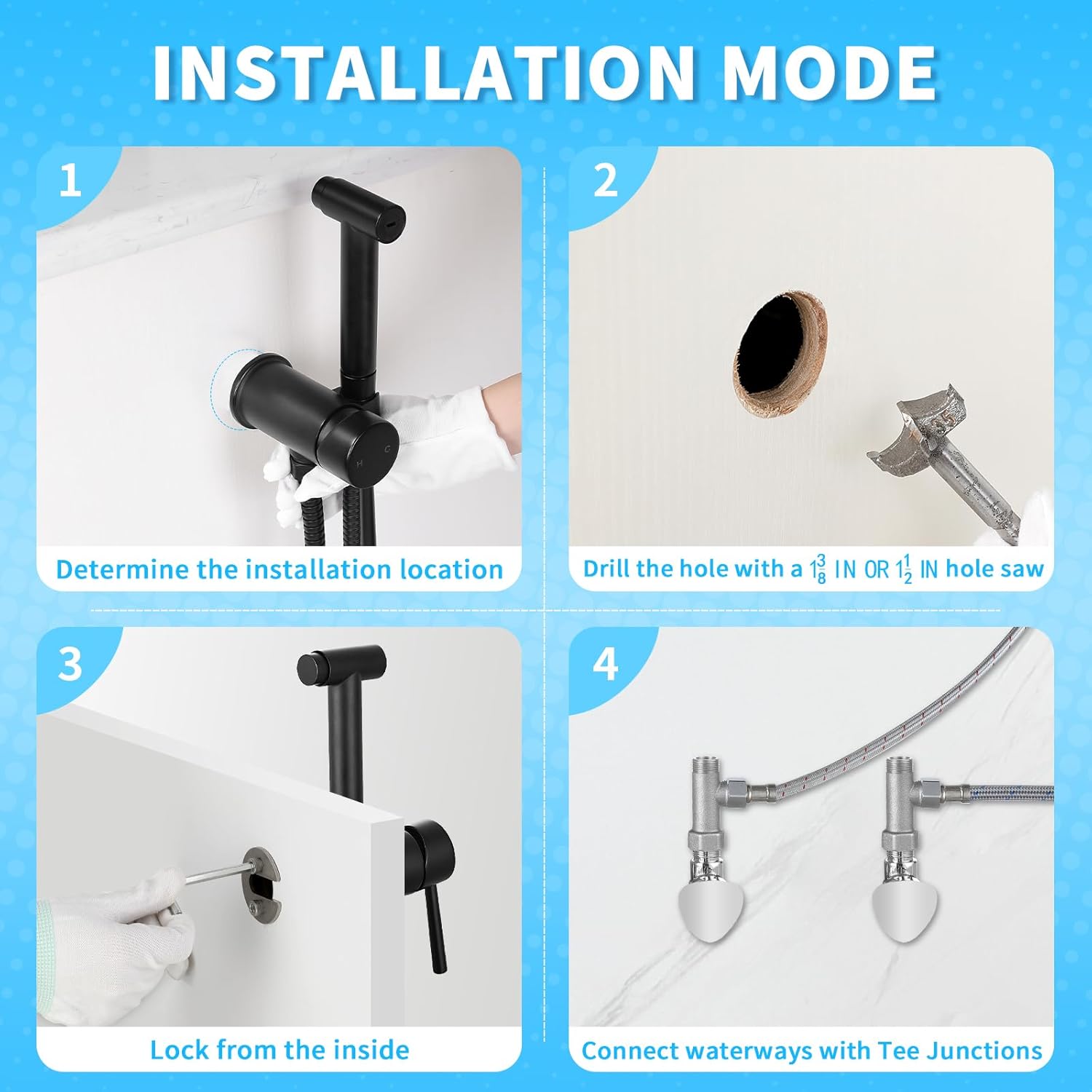 INSTALLATION MODE

1

H C

Determine the installation location

2

Drill the hole with a $1\frac{3}{8}$ IN OR $1\frac{1}{2}$ IN hole saw

3

Lock from the inside

4

Connect waterways with Tee Junctions