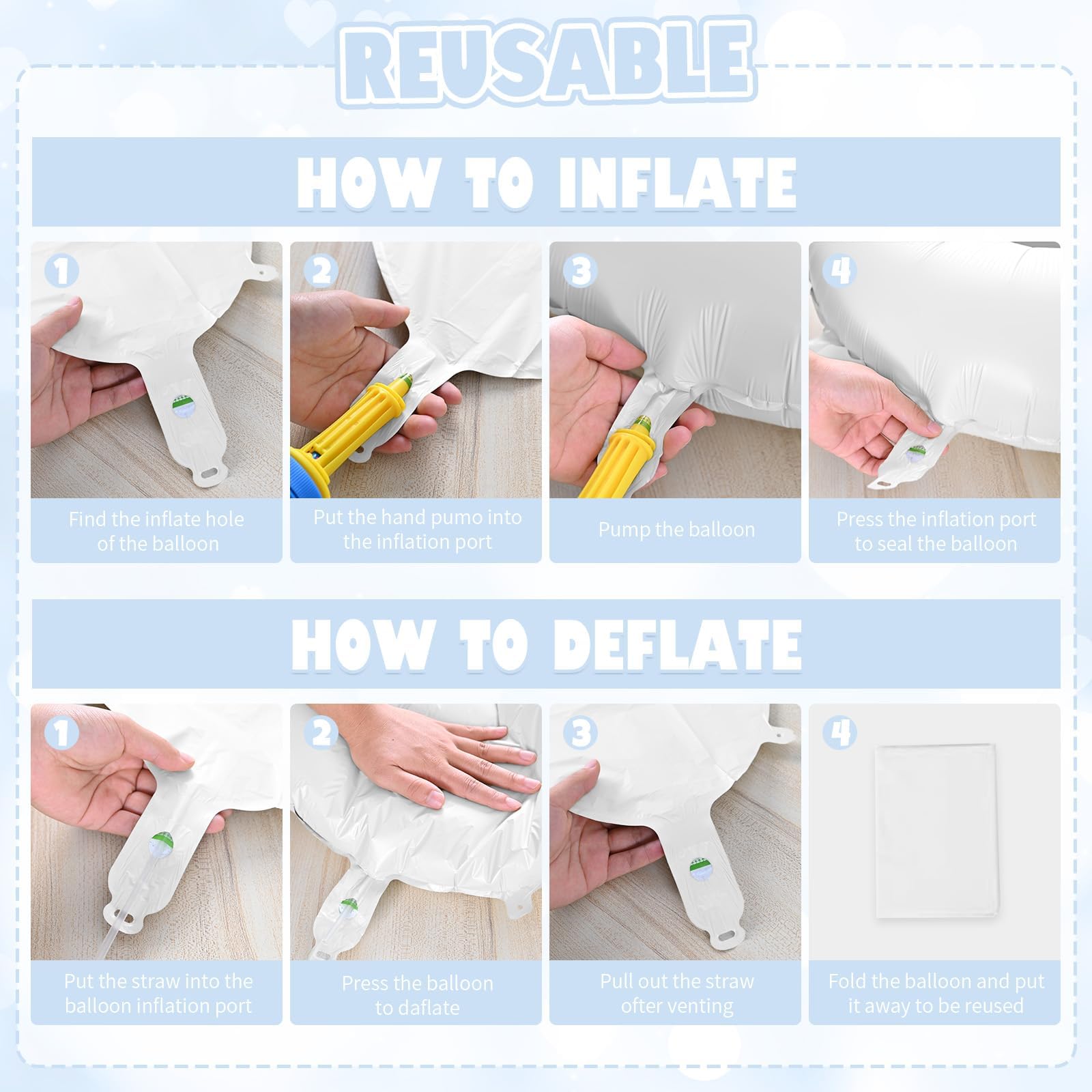 REUSABLE

HOW TO INFLATE

1
Find the inflate hole of the balloon

2
Put the hand pumo into the inflation port

3
Pump the balloon

4
Press the inflation port to seal the balloon

HOW TO DEFLATE

1
Put the straw into the balloon inflation port

2
Press the balloon to daflate

3
Pull out the straw ofter venting

4
Fold the balloon and put it away to be reused