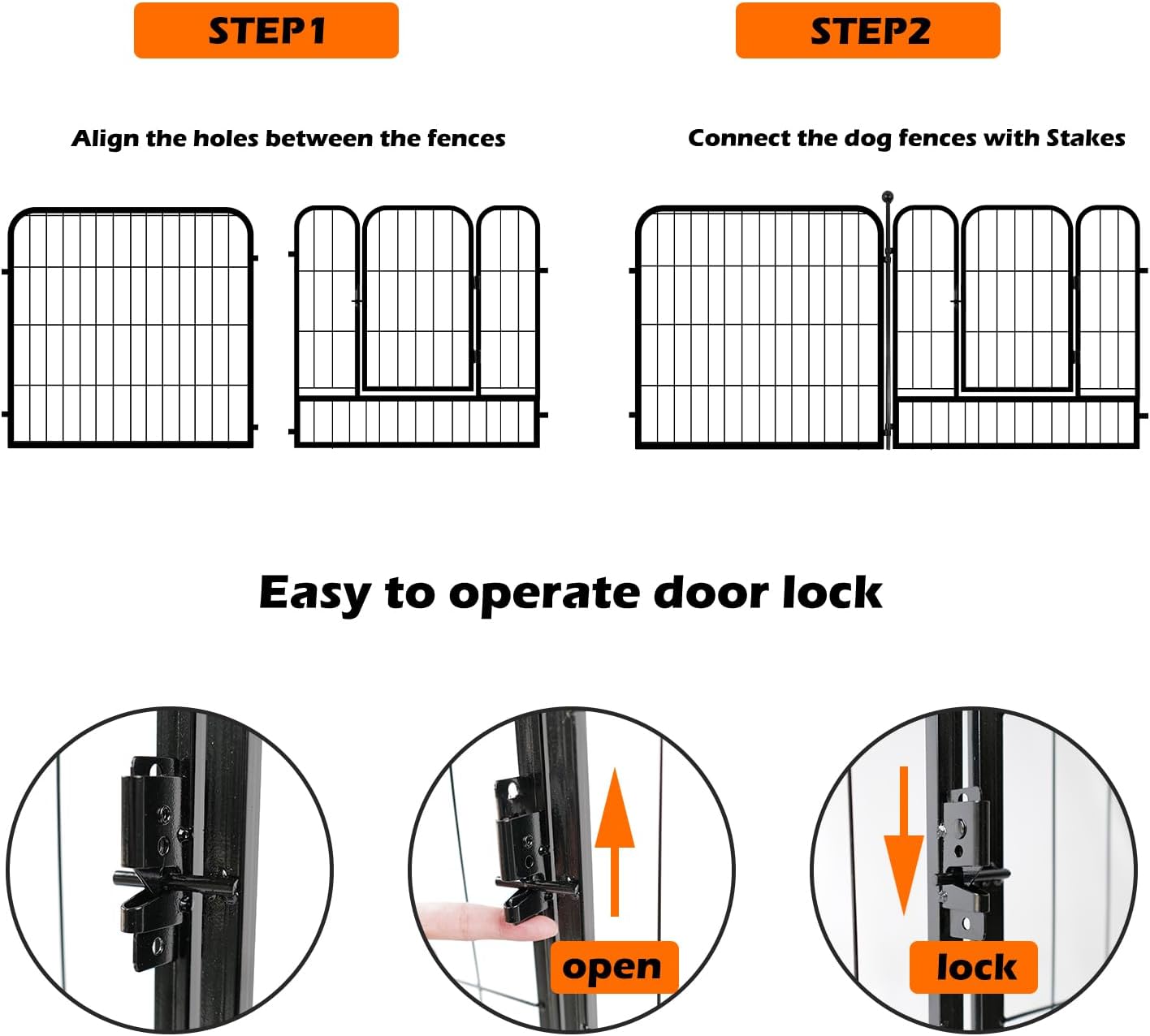 STEP1

Align the holes between the fences

STEP2

Connect the dog fences with Stakes

Easy to operate door lock

open

lock