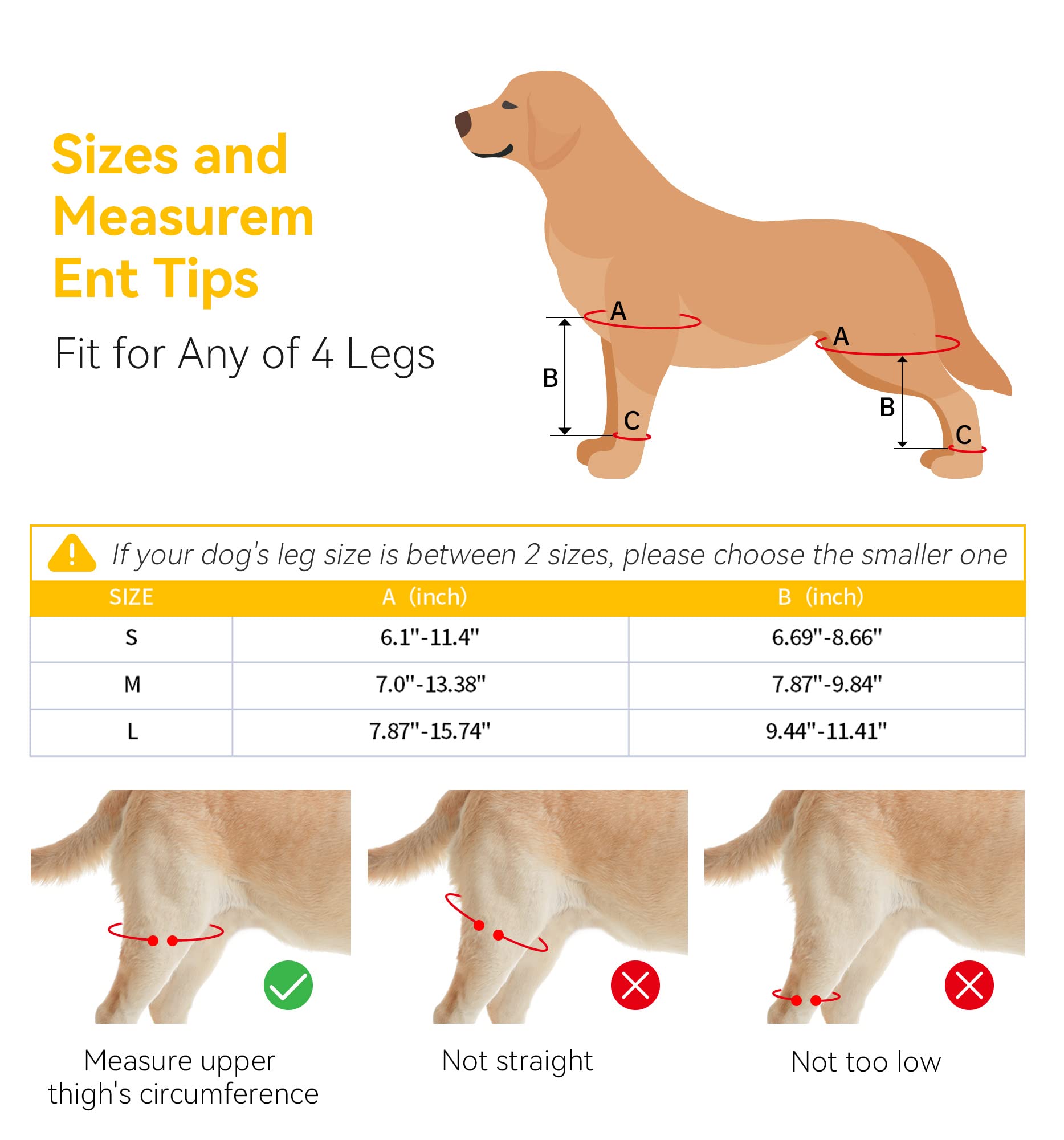 Sizes and Measurem Ent Tips

Fit for Any of 4 Legs

A
B
C
A
B
C

If your dog's leg size is between 2 sizes, please choose the smaller one

| SIZE | A (inch) | B (inch) |
|---|---|---|
| S | 6.1"-11.4" | 6.69"-8.66" |
| M | 7.0"-13.38" | 7.87"-9.84" |
| L | 7.87"-15.74" | 9.44"-11.41" |

Measure upper thigh's circumference

Not straight

Not too low