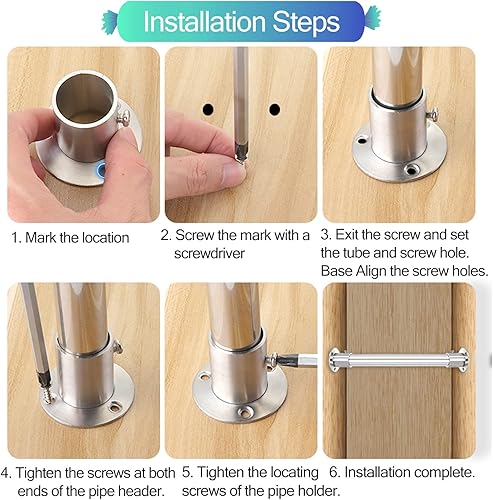 Installation Steps

1. Mark the location

2. Screw the mark with a screwdriver

3. Exit the screw and set the tube and screw hole. Base Align the screw holes.

4. Tighten the screws at both ends of the pipe header.

5. Tighten the locating screws of the pipe holder.

6. Installation complete.