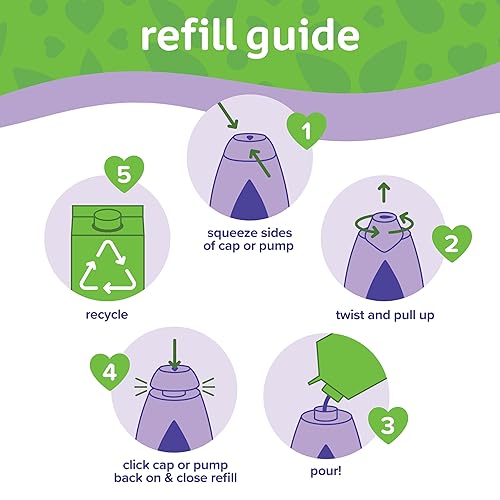 refill guide

1

squeeze sides of cap or pump

2

twist and pull up

3

pour!

4

click cap or pump back on & close refill

5

recycle