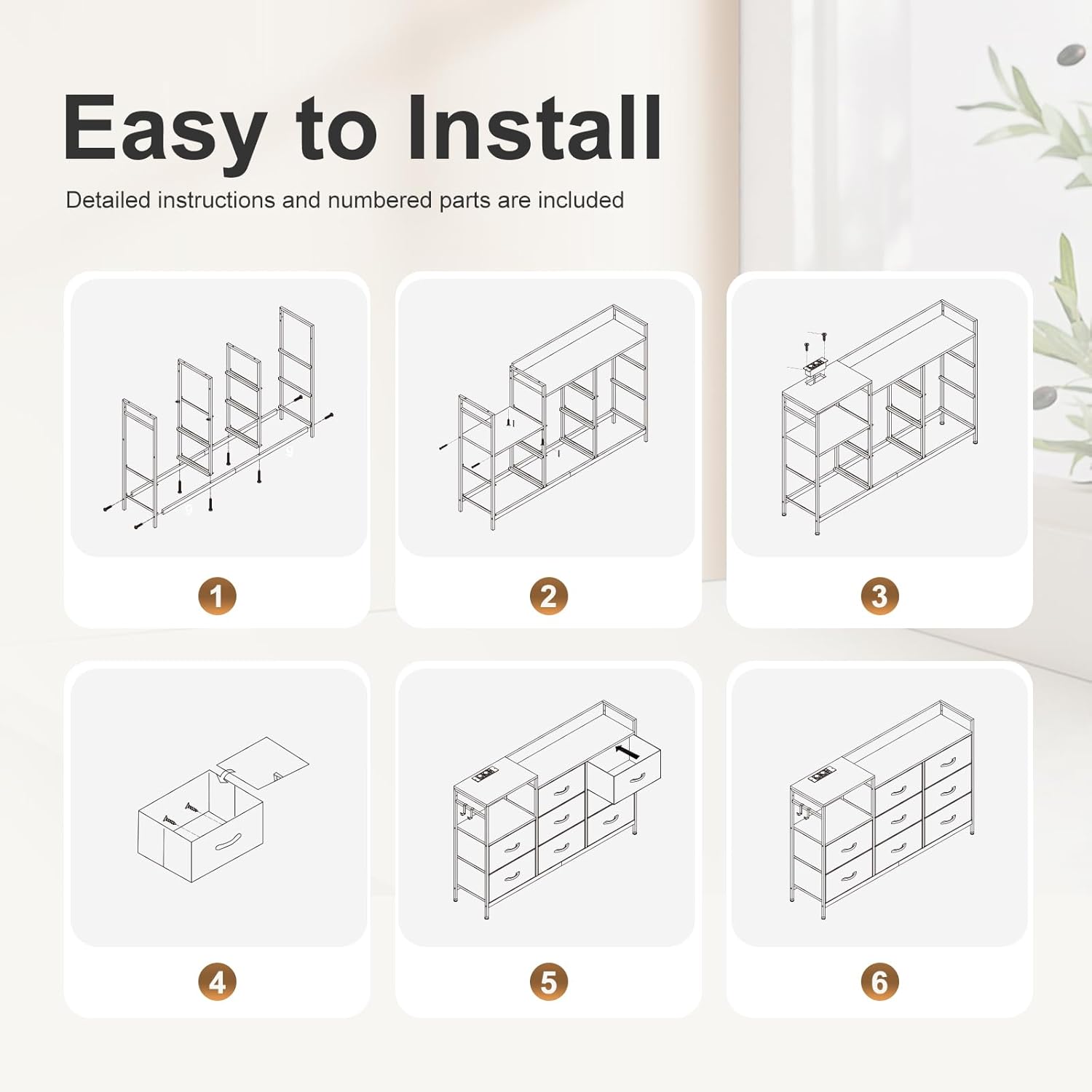 Easy to Install

Detailed instructions and numbered parts are included

1

2

3

4

5

6