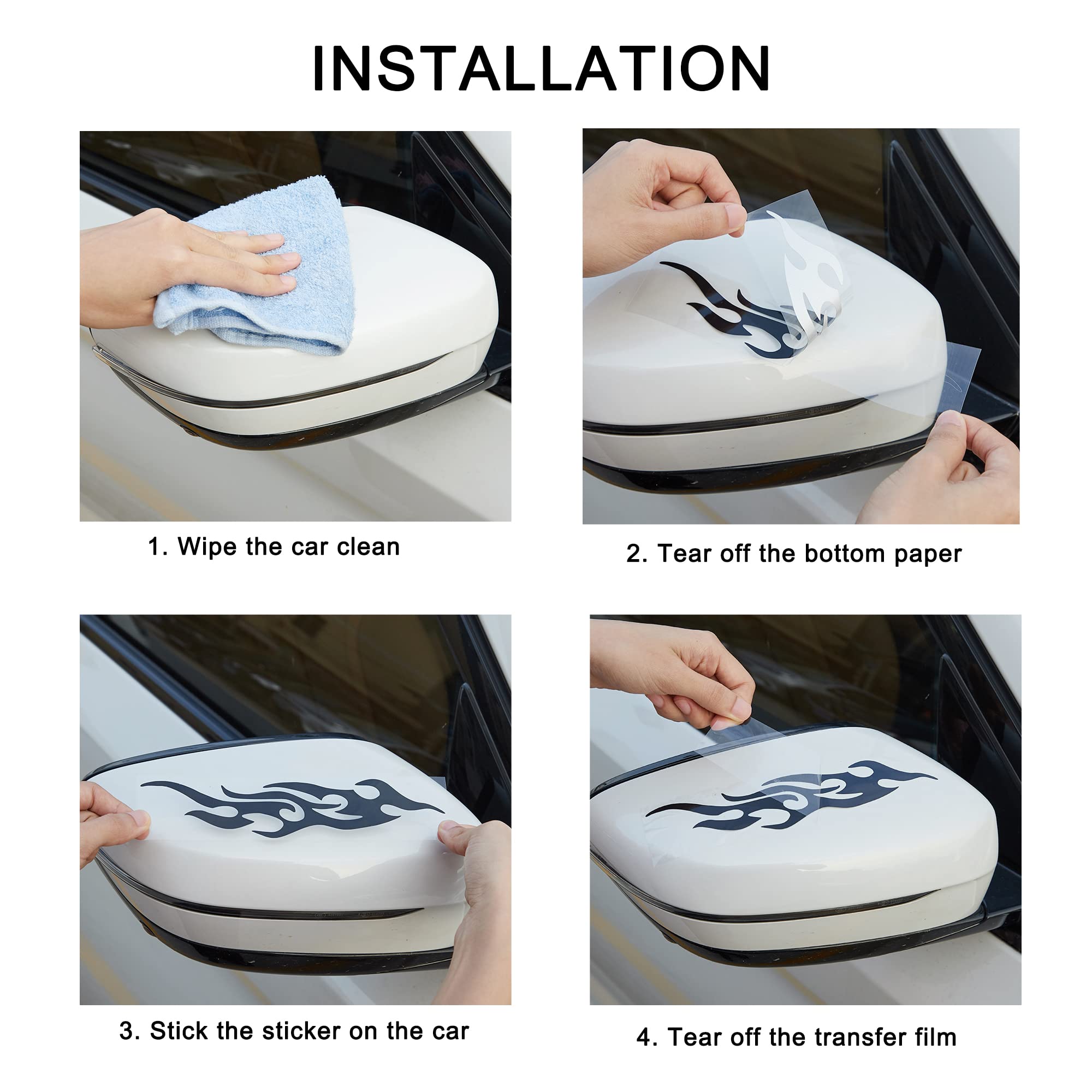 INSTALLATION

1. Wipe the car clean

2. Tear off the bottom paper

3. Stick the sticker on the car

4. Tear off the transfer film