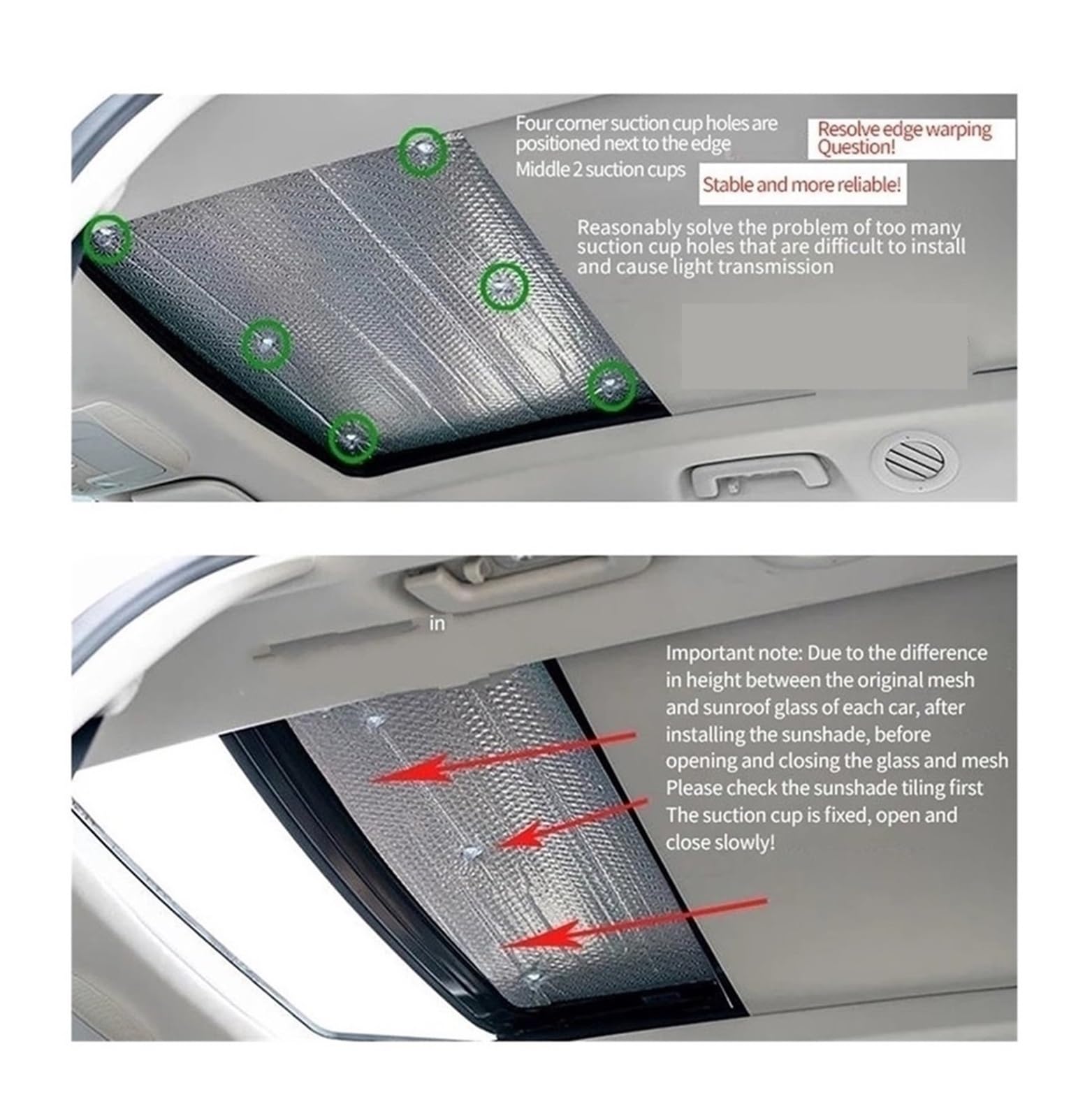 Four corner suction cup holes are positioned next to the edge

Resolve edge warping Question!

Middle 2 suction cups

Stable and more reliable!

Reasonably solve the problem of too many suction cup holes that are difficult to install and cause light transmission

in

Important note: Due to the difference in height between the original mesh and sunroof glass of each car, after installing the sunshade, before opening and closing the glass and mesh Please check the sunshade tiling first The suction cup is fixed, open and close slowly!